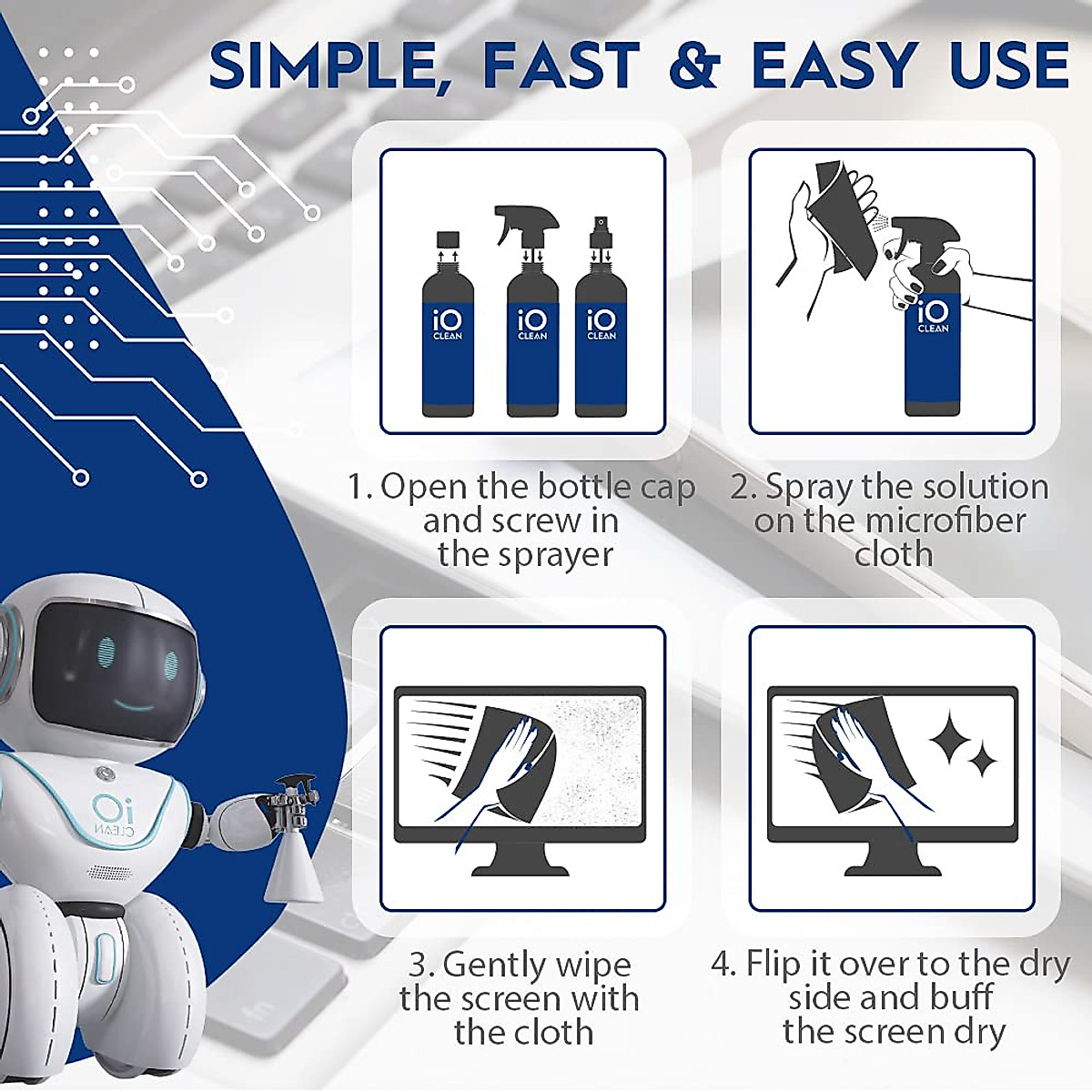 SIMPLE, FAST & EASY USE

iO CLEAN

iO CLEAN

iO CLEAN

iO CLEAN

1. Open the bottle cap and screw in the sprayer

2. Spray the solution on the microfiber cloth

3. Gently wipe the screen with the cloth

4. Flip it over to the dry side and buff the screen dry

iO CLEAN