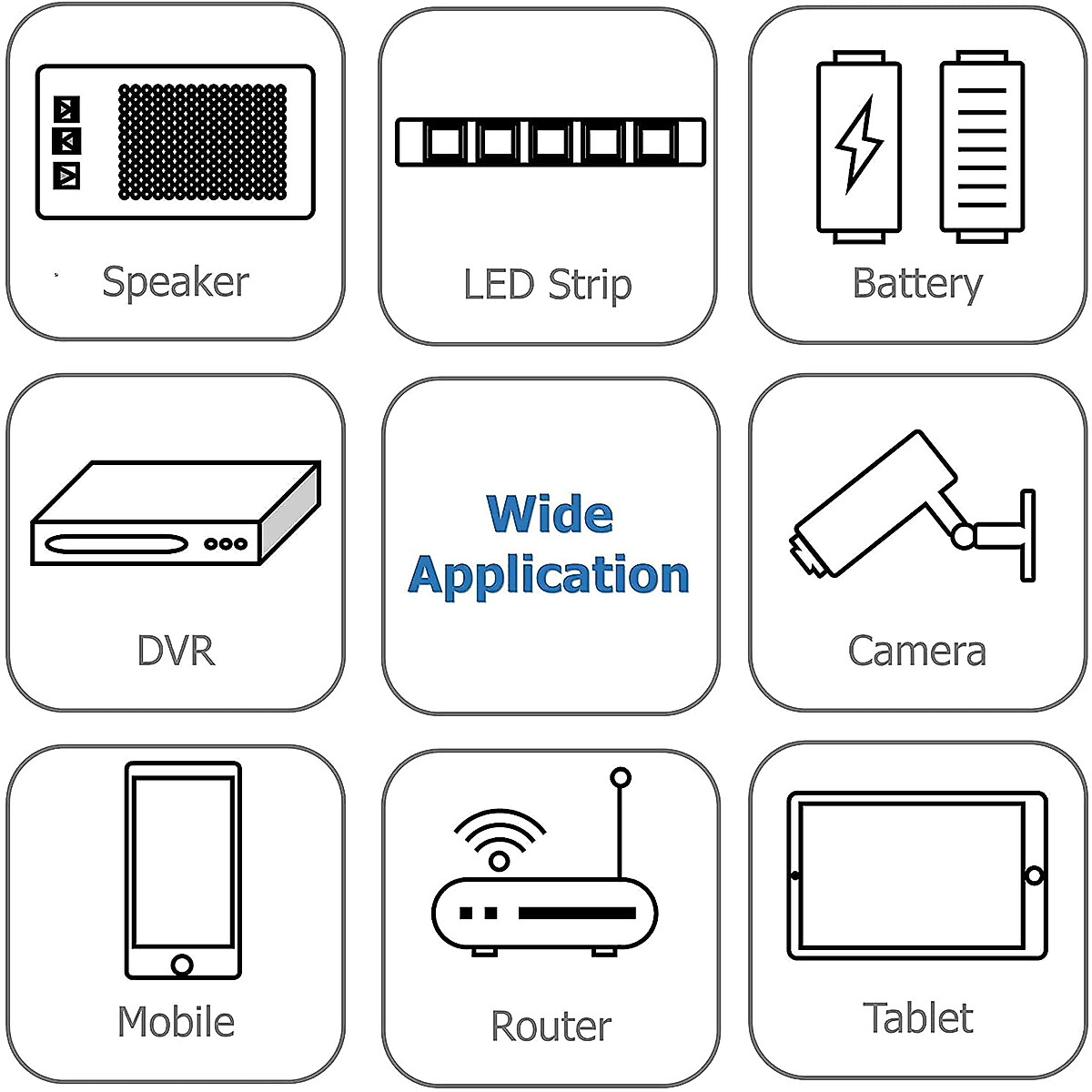 Speaker

LED Strip

Battery

DVR

Wide Application

Camera

Mobile

Router

Tablet