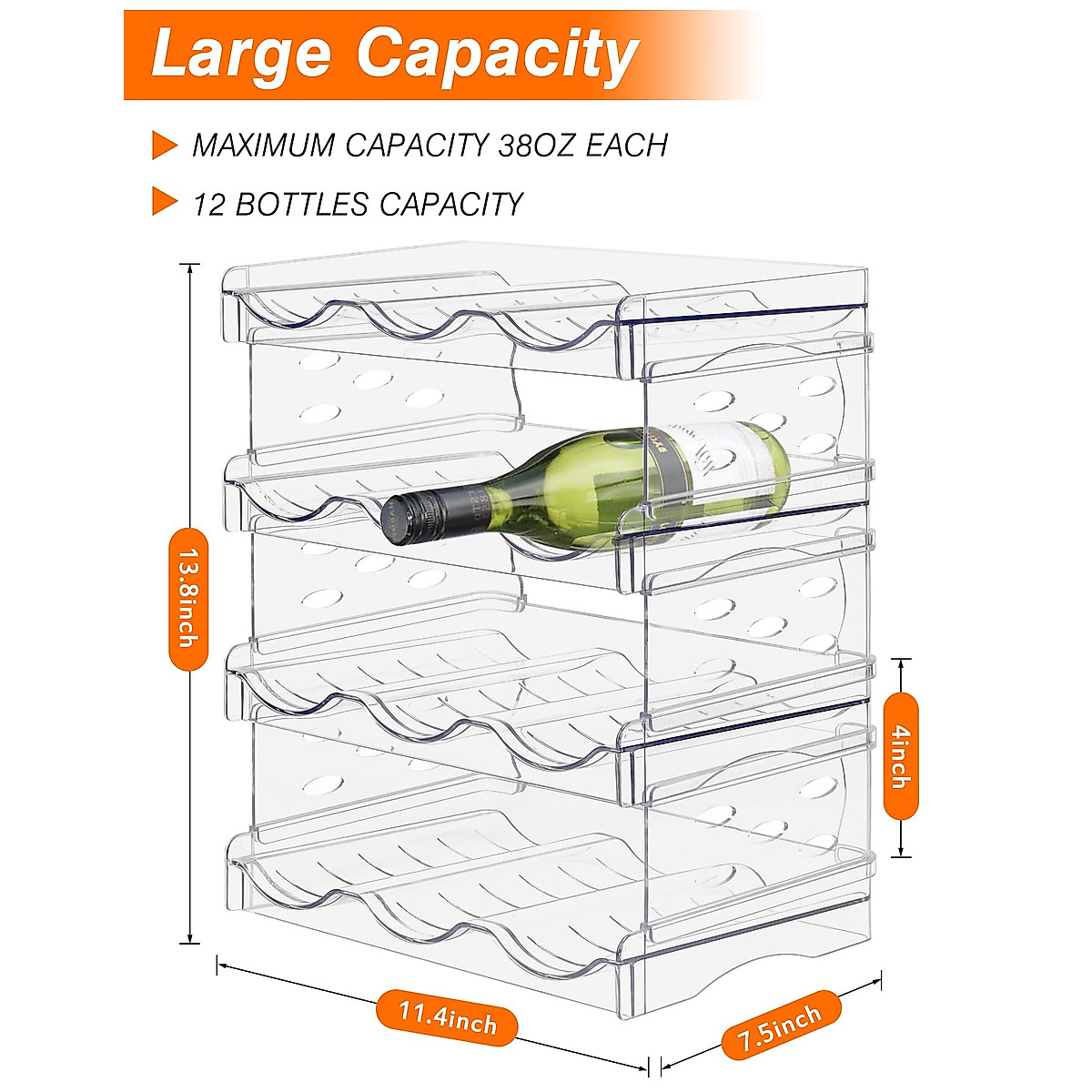 Large Capacity

MAXIMUM CAPACITY 38OZ EACH

12 BOTTLES CAPACITY

13.8inch

4inch

11.4inch

7.5inch