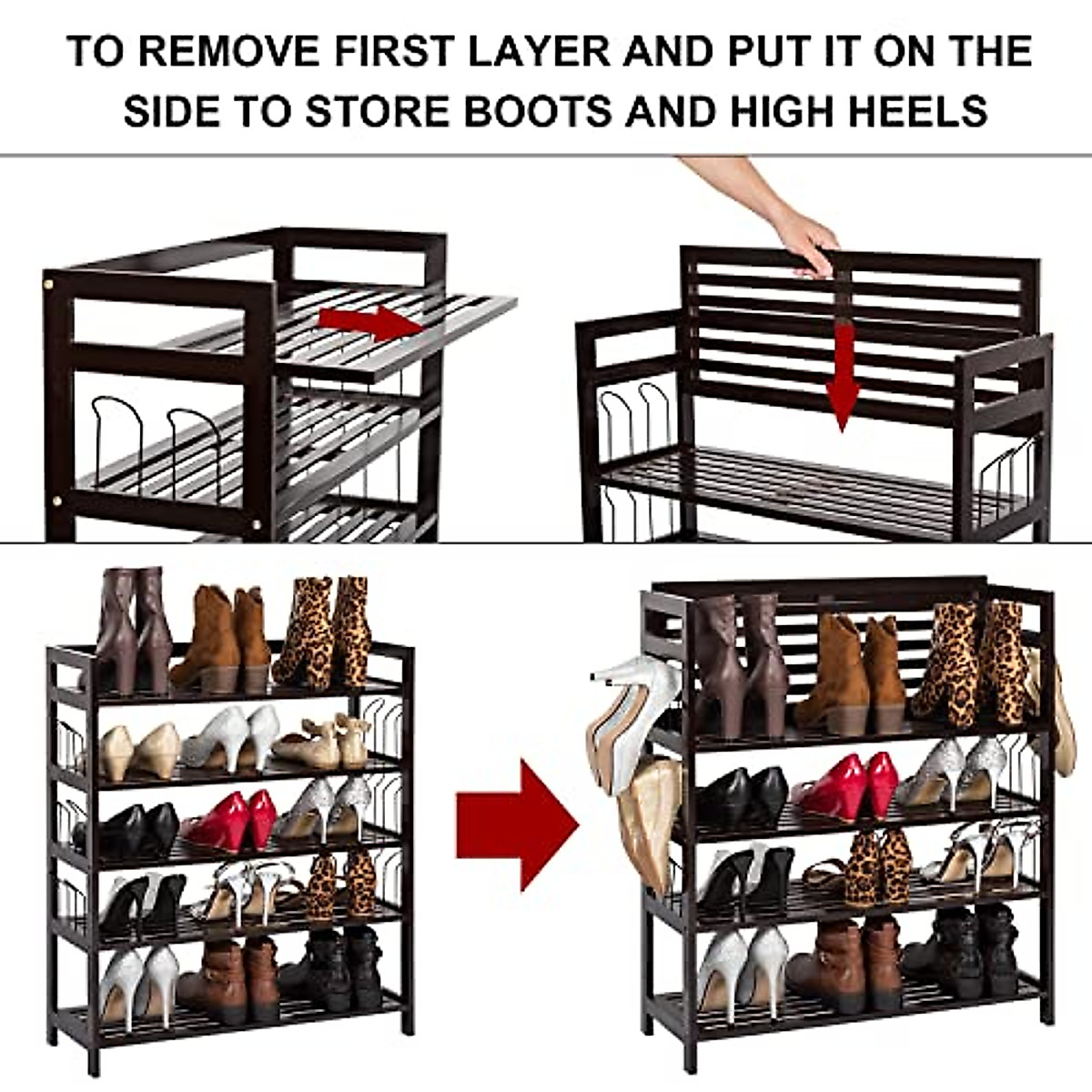 TO REMOVE FIRST LAYER AND PUT IT ON THE SIDE TO STORE BOOTS AND HIGH HEELS