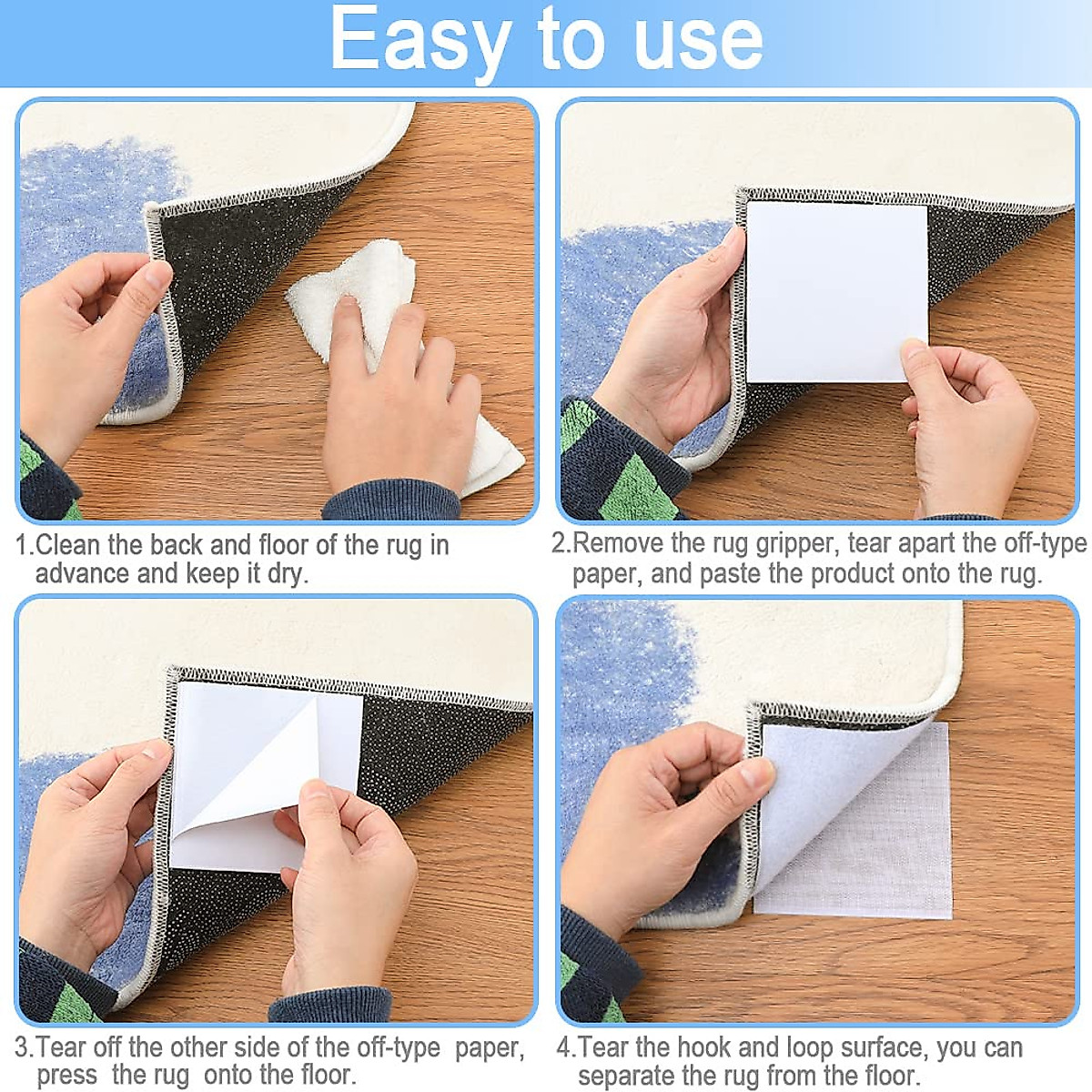 Easy to use

1.Clean the back and floor of the rug in advance and keep it dry.

2.Remove the rug gripper, tear apart the off-type paper, and paste the product onto the rug.

3.Tear off the other side of the off-type paper, press the rug onto the floor.

4.Tear the hook and loop surface, you can separate the rug from the floor.