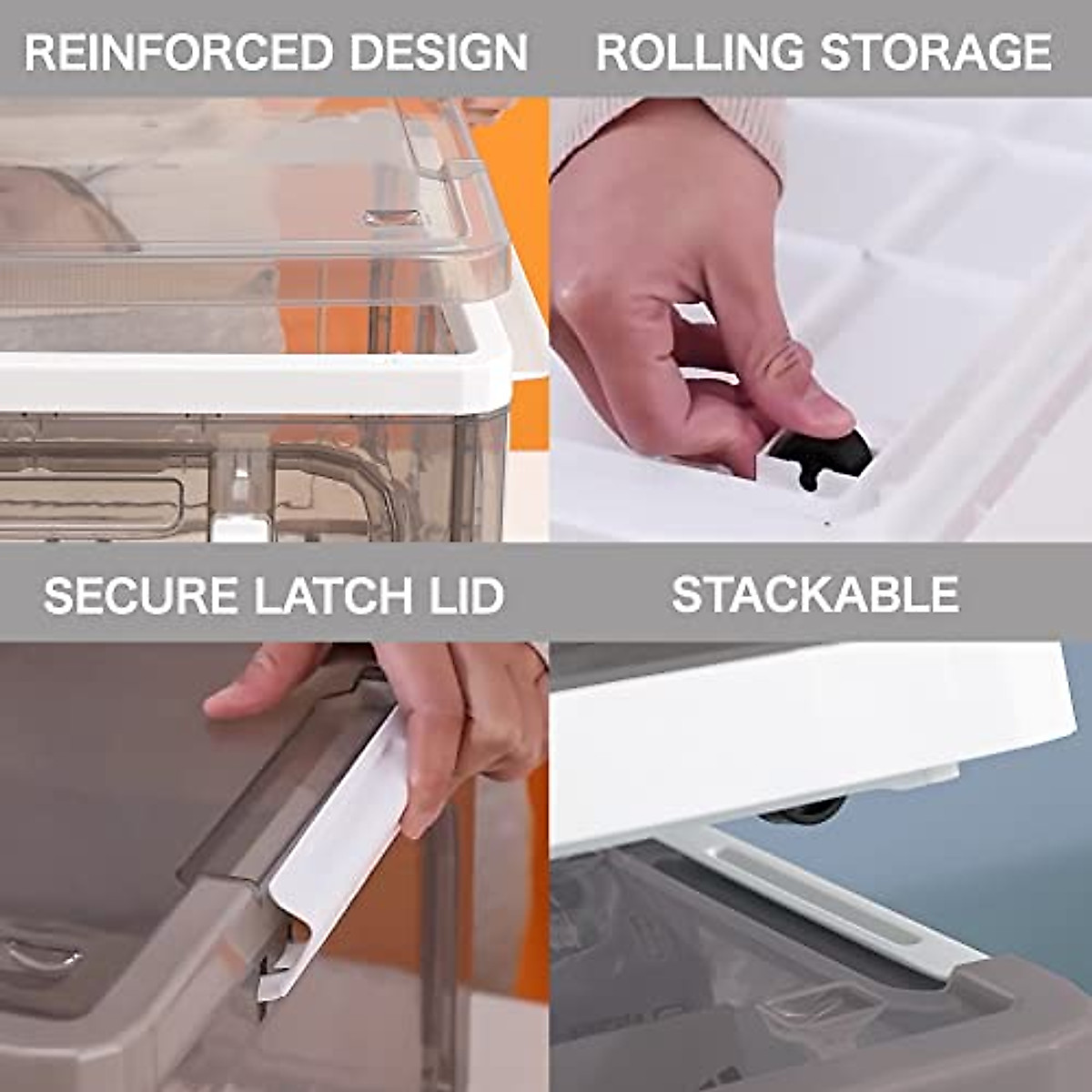 REINFORCED DESIGN

ROLLING STORAGE

SECURE LATCH LID

STACKABLE