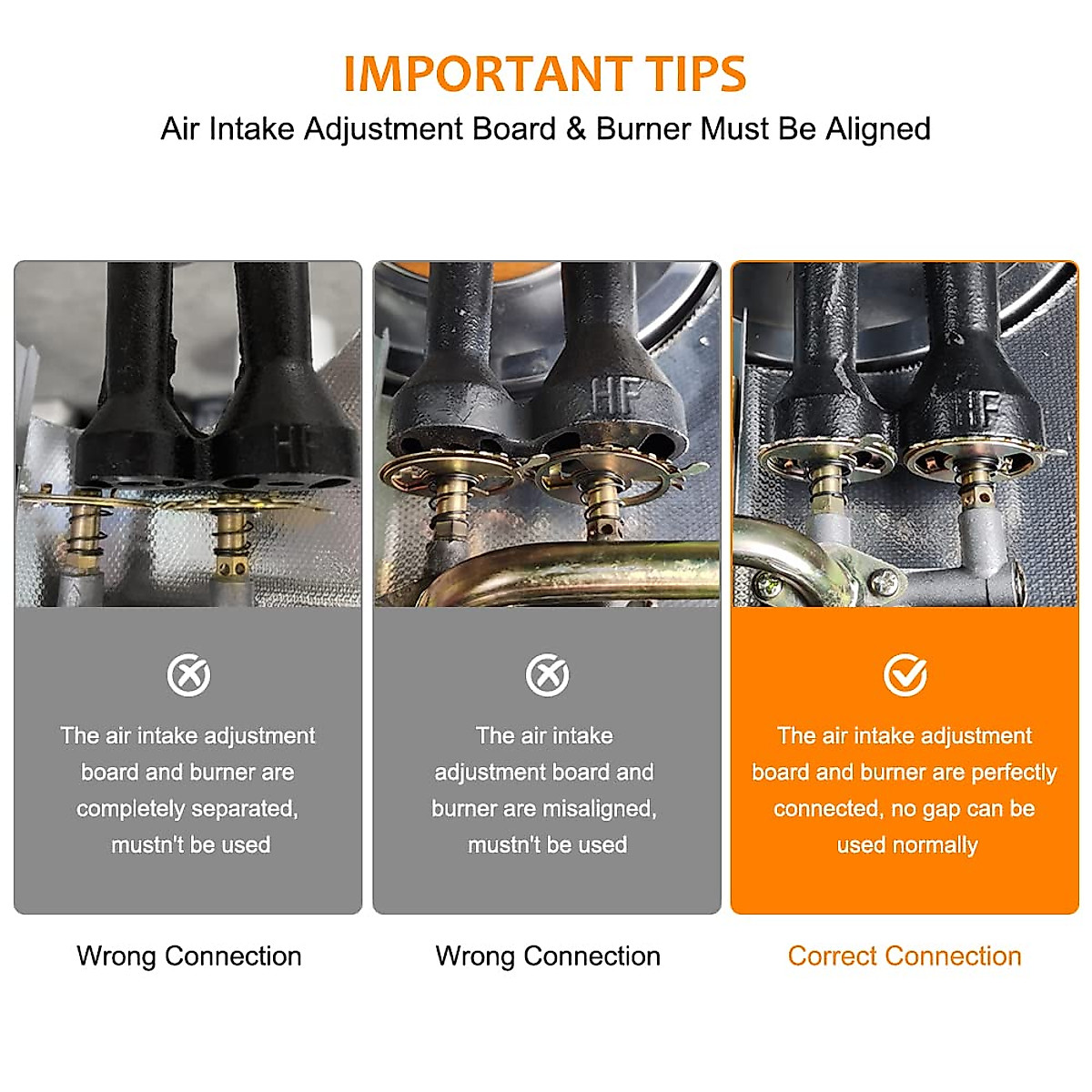 IMPORTANT TIPS

Air Intake Adjustment Board & Burner Must Be Aligned

HF

The air intake adjustment board and burner are completely separated, mustn't be used

Wrong Connection

HF

The air intake adjustment board and burner are misaligned, mustn't be used

Wrong Connection

HF

The air intake adjustment board and burner are perfectly connected, no gap can be used normally

Correct Connection