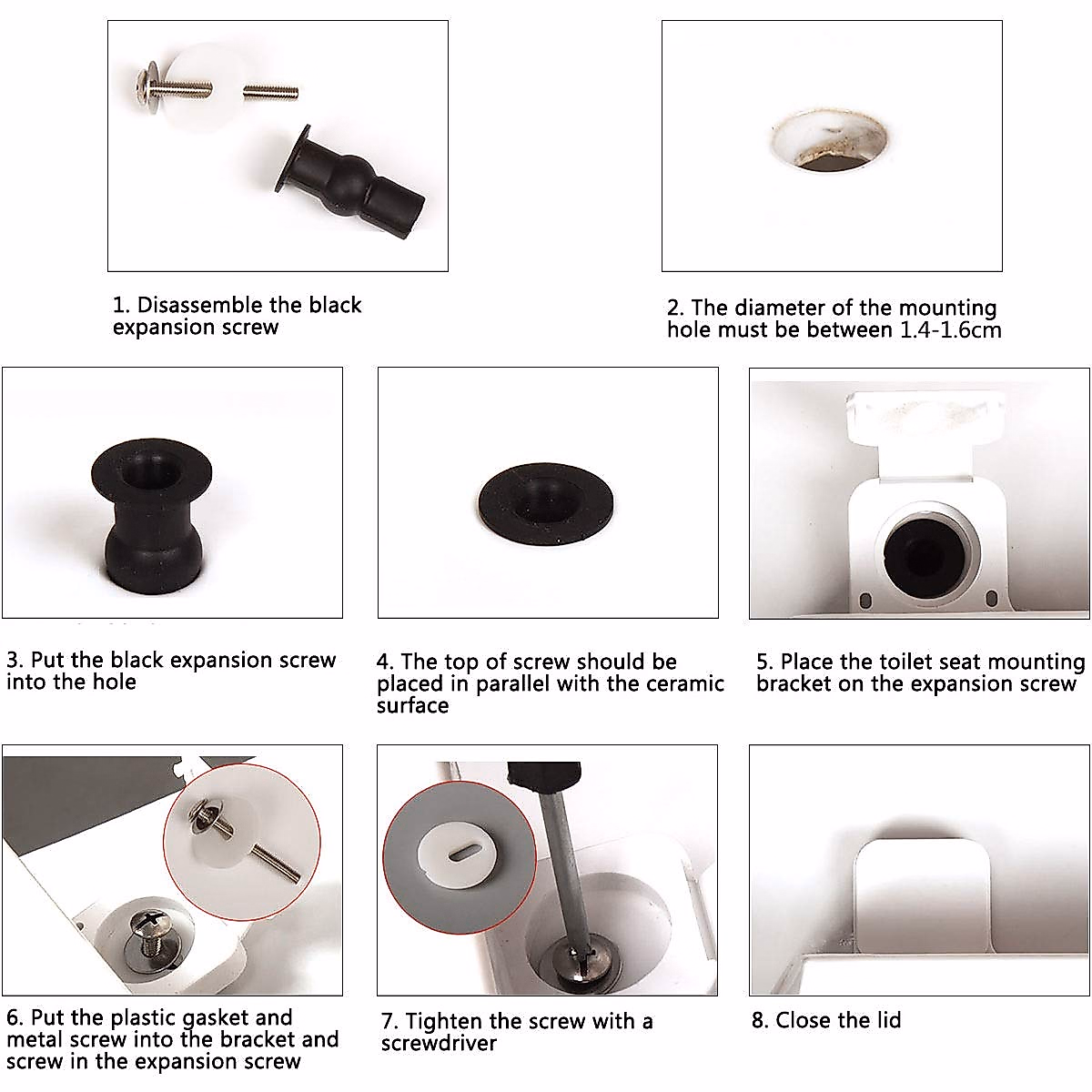 1. Disassemble the black expansion screw

2. The diameter of the mounting hole must be between 1.4-1.6cm

3. Put the black expansion screw into the hole

4. The top of screw should be placed in parallel with the ceramic surface

5. Place the toilet seat mounting bracket on the expansion screw

6. Put the plastic gasket and metal screw into the bracket and screw in the expansion screw

7. Tighten the screw with a screwdriver

8. Close the lid