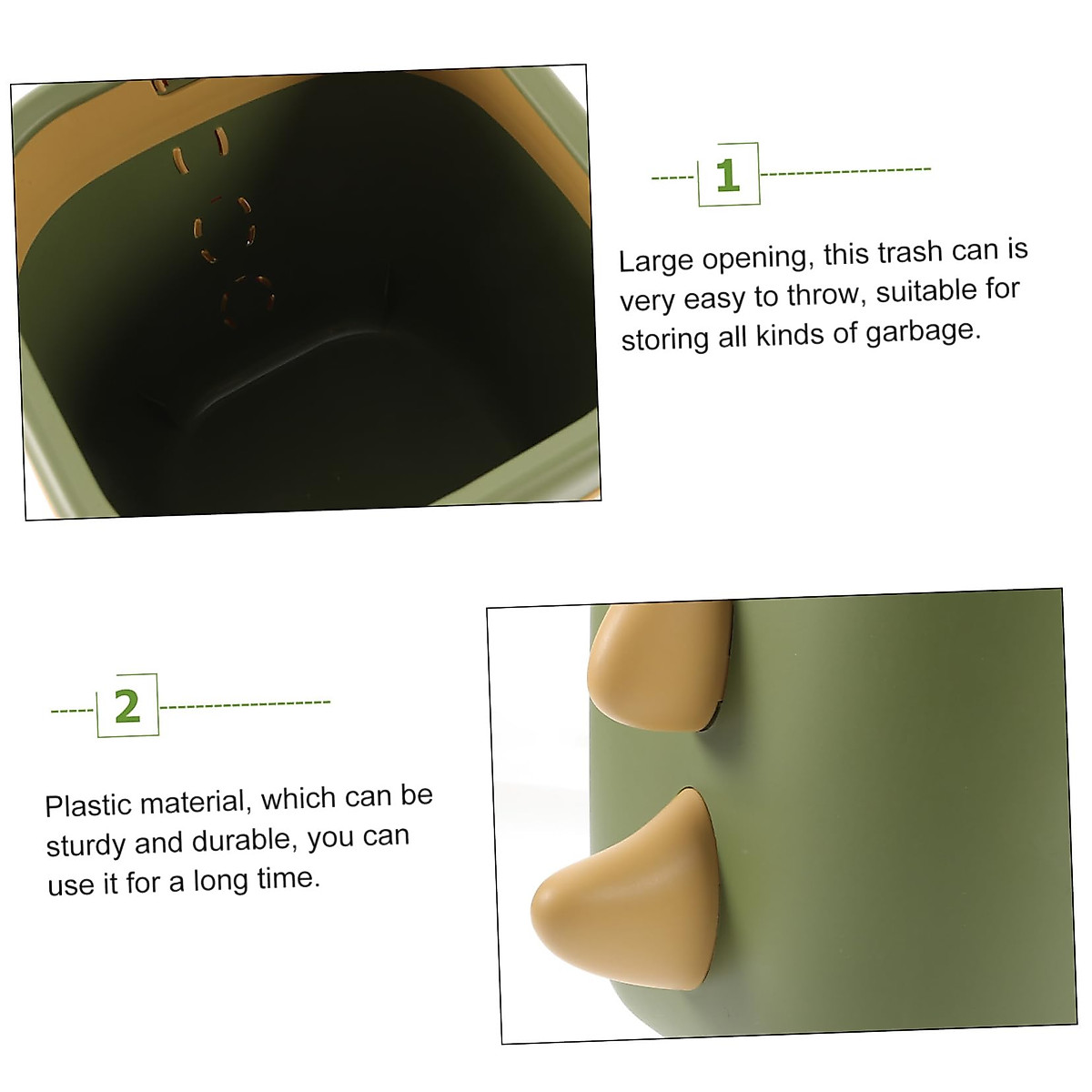 1

Large opening, this trash can is very easy to throw, suitable for storing all kinds of garbage.

2

Plastic material, which can be sturdy and durable, you can use it for a long time.