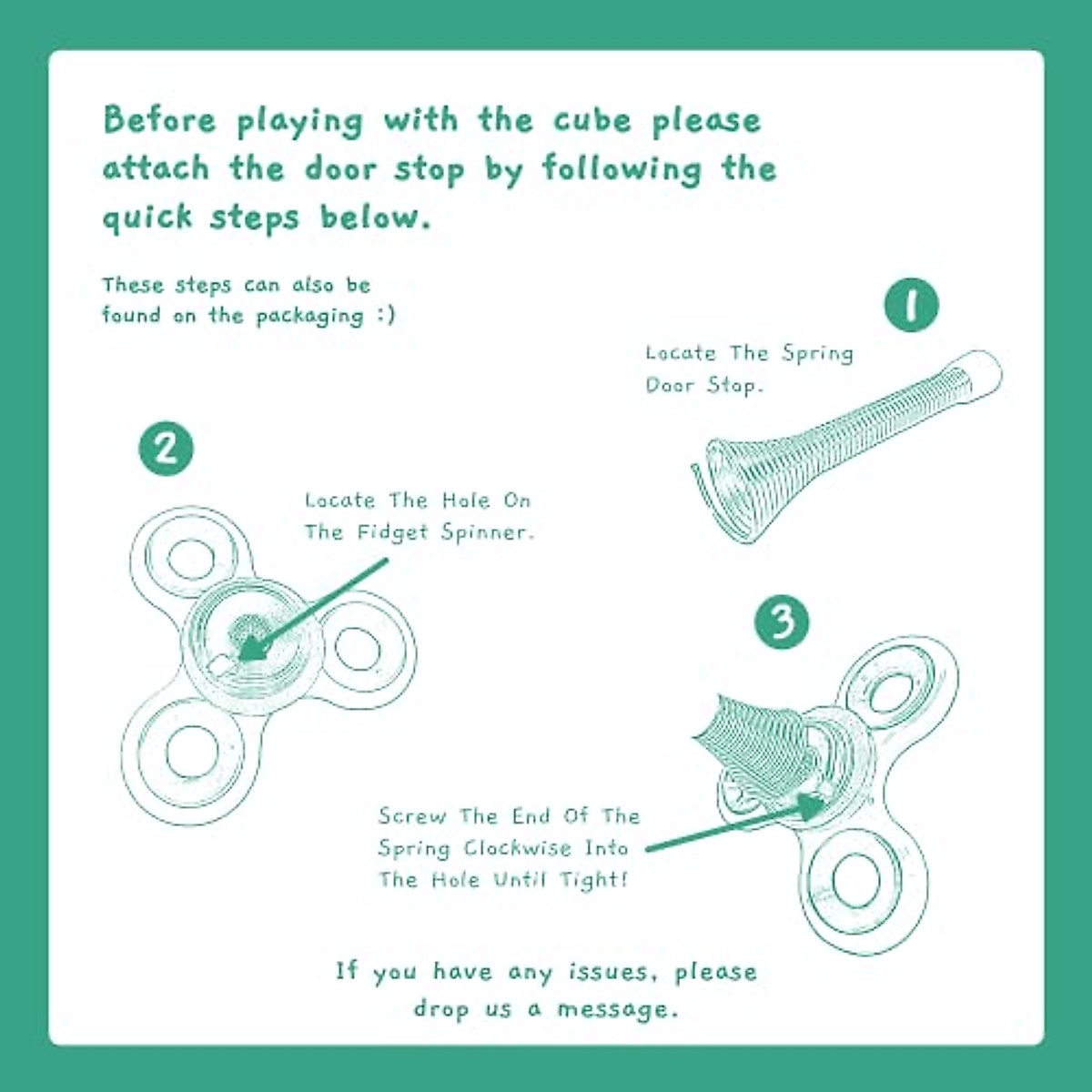 Before playing with the cube please attach the door stop by following the quick steps below.

These steps can also be found on the packaging :)

1

Locate The Spring Door Stop.

2

Locate The Hole On The Fidget Spinner.

3

Screw The End Of The Spring Clockwise Into The Hole Until Tight!

If you have any issues, please drop us a message.