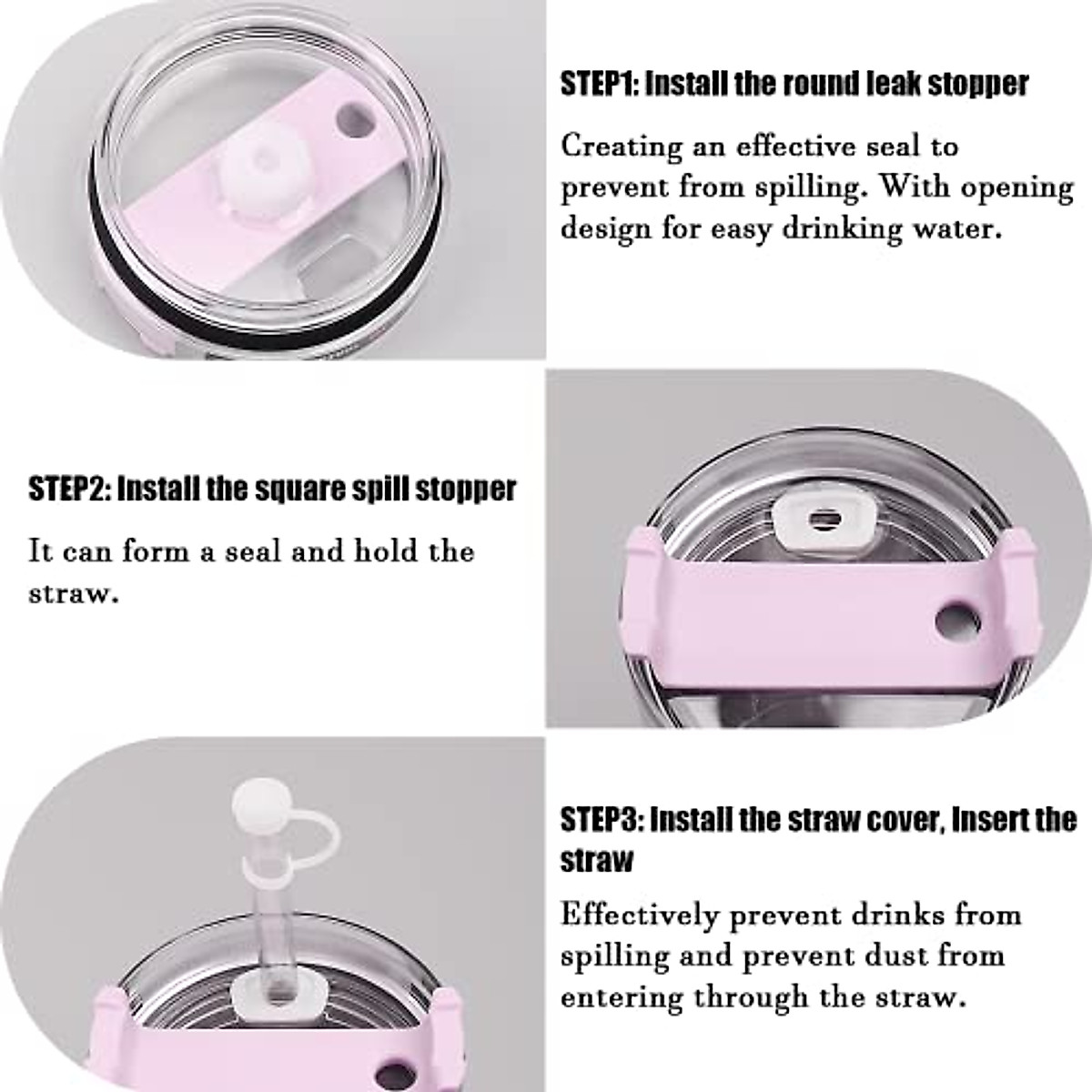 STEP1: Install the round leak stopper

Creating an effective seal to prevent from spilling. With opening design for easy drinking water.

STEP2: Install the square spill stopper

It can form a seal and hold the straw.

STEP3: Install the straw cover, Insert the straw

Effectively prevent drinks from spilling and prevent dust from entering through the straw.