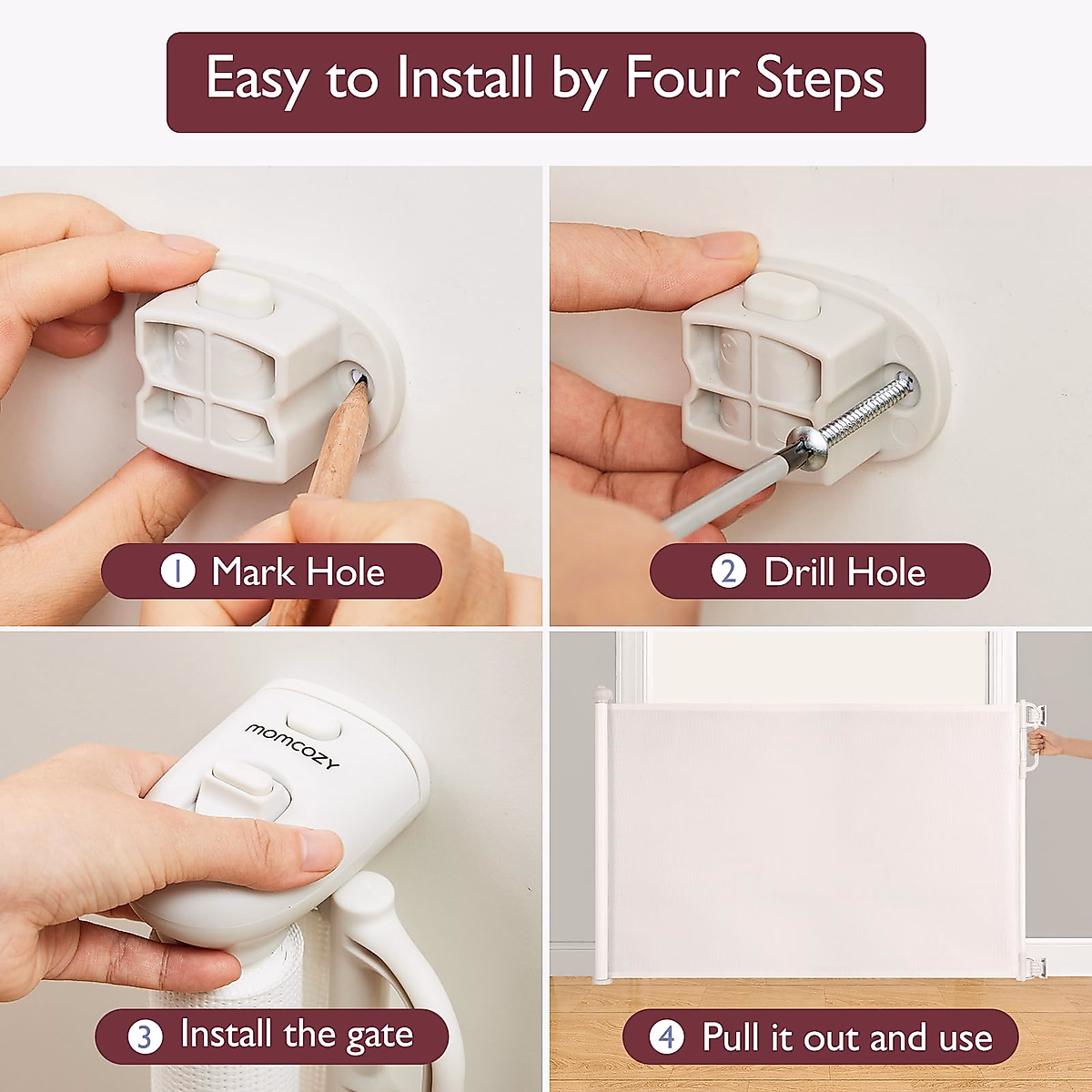 Easy to Install by Four Steps

1 Mark Hole

2 Drill Hole

momcozy

3 Install the gate

4 Pull it out and use