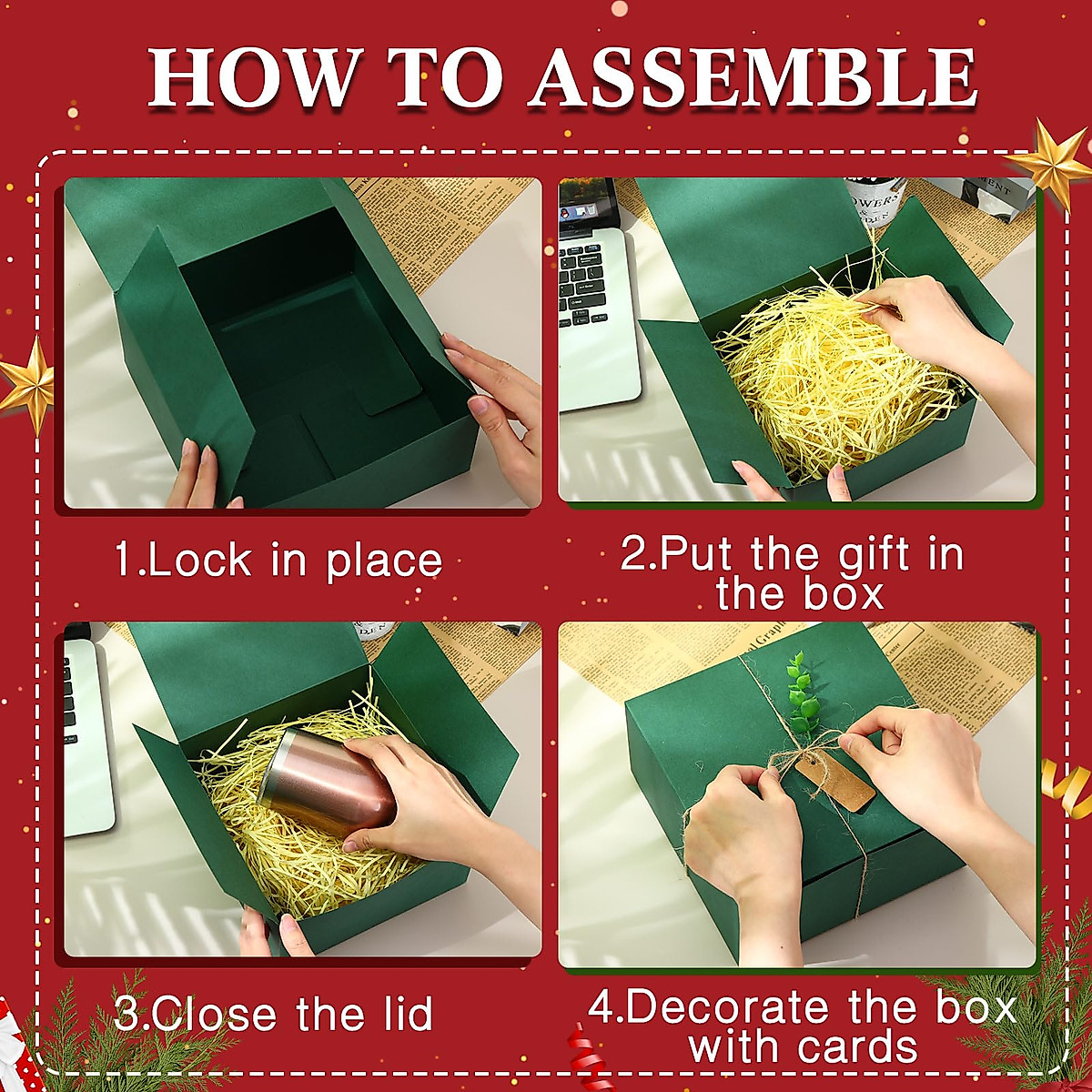 HOW TO ASSEMBLE

1.Lock in place

2.Put the gift in the box

3.Close the lid

4.Decorate the box with cards