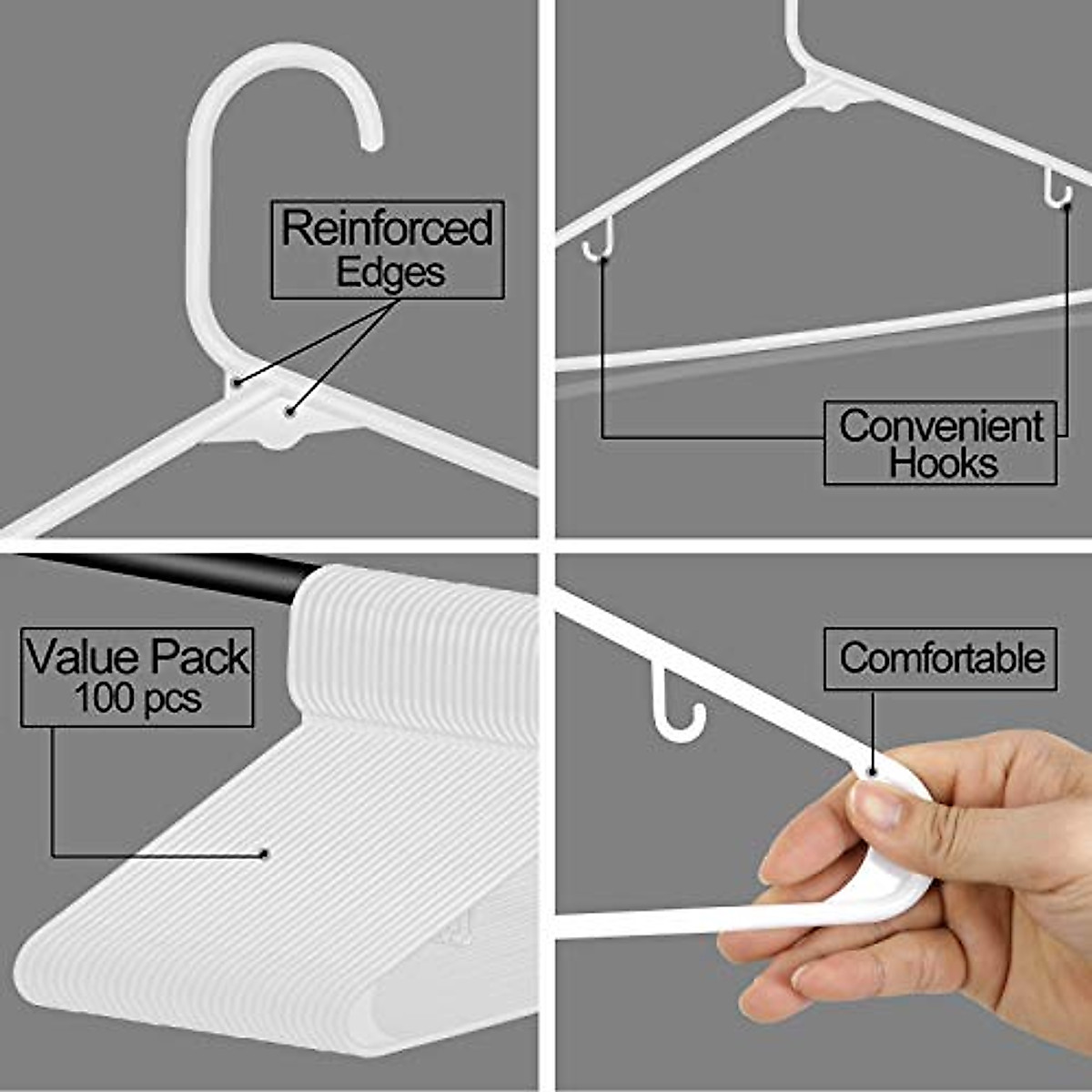 Reinforced Edges

Convenient Hooks

Value Pack
100 pcs

Comfortable