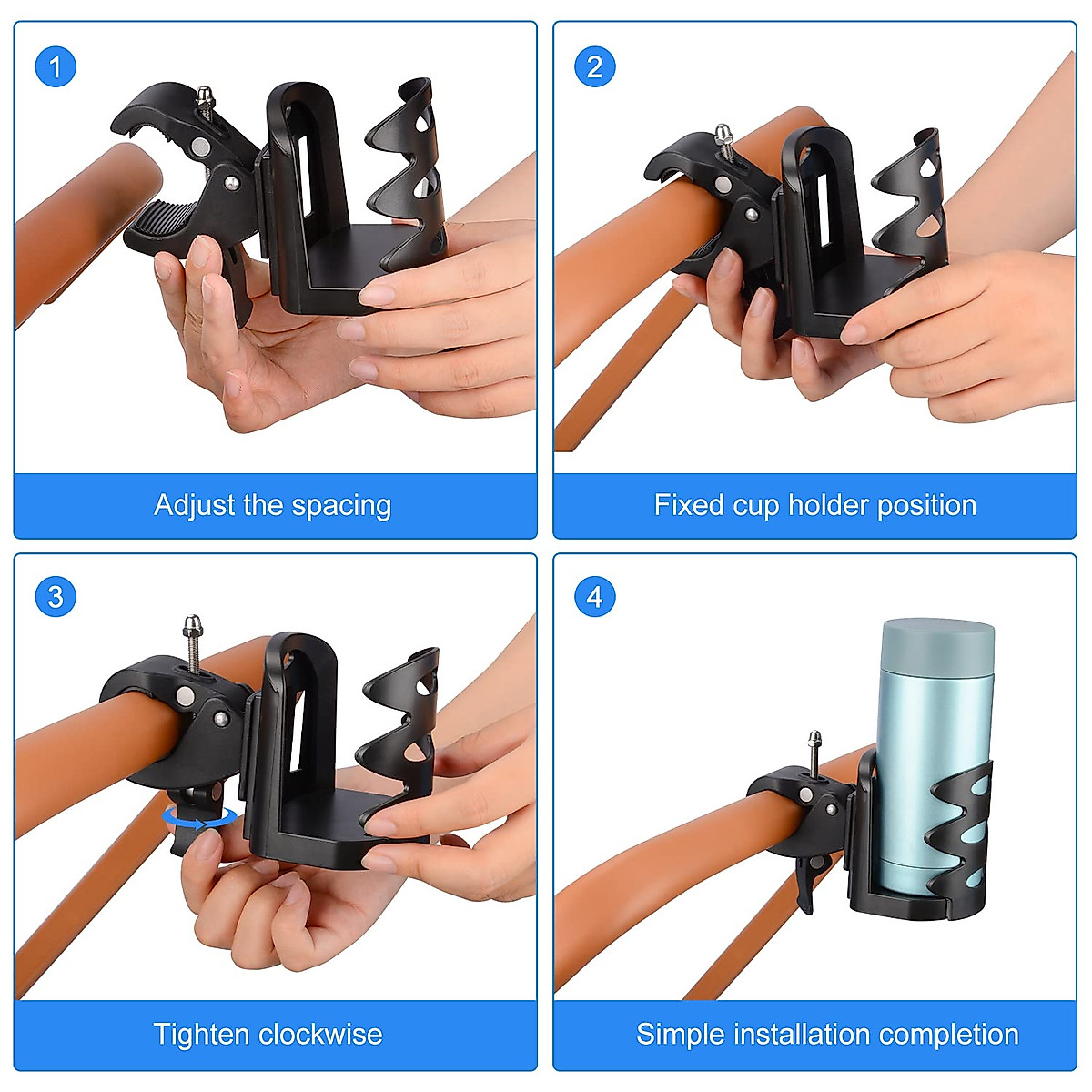 1

Adjust the spacing

2

Fixed cup holder position

3

Tighten clockwise

4

Simple installation completion