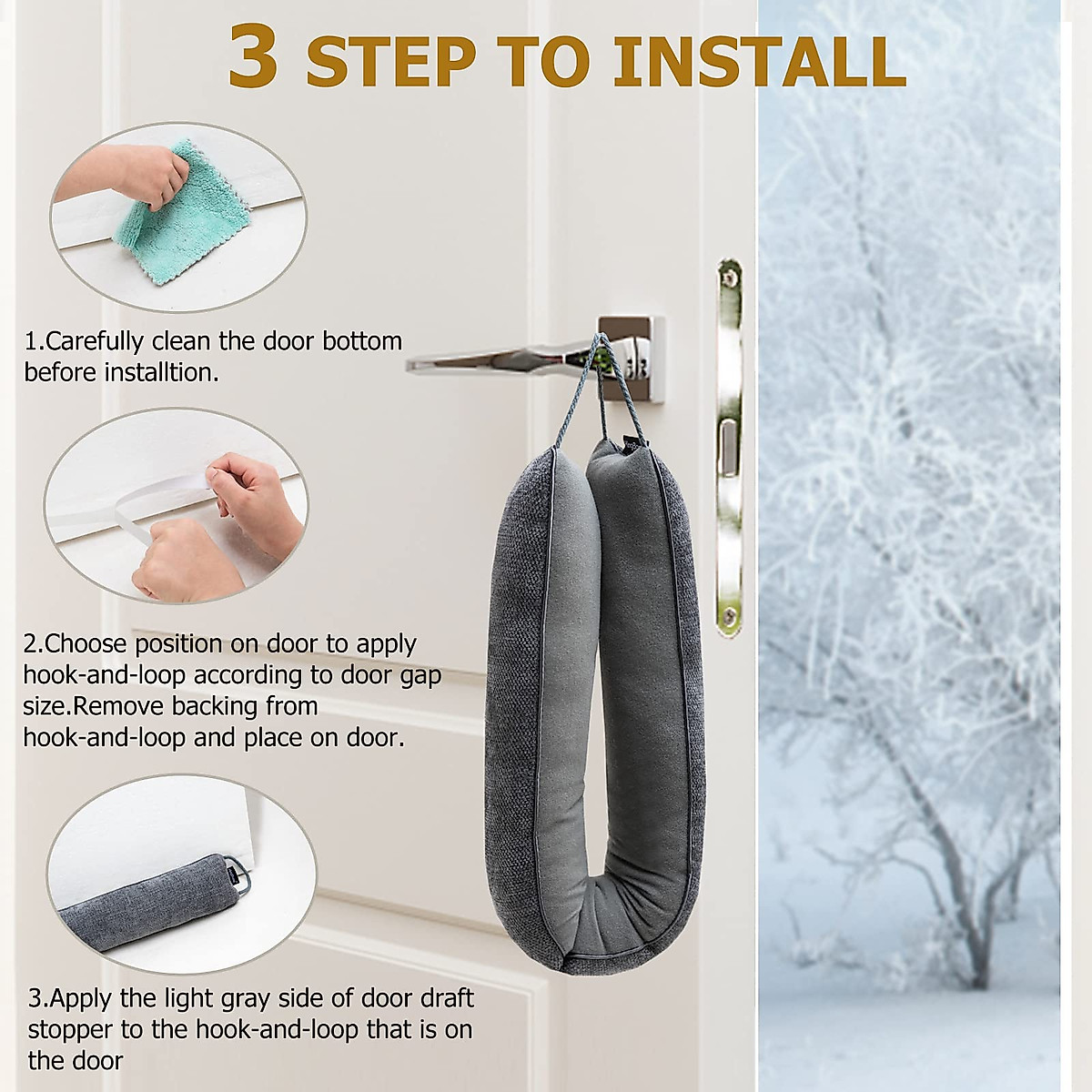 3 STEP TO INSTALL

1.Carefully clean the door bottom before installtion.

2.Choose position on door to apply hook-and-loop according to door gap size.Remove backing from hook-and-loop and place on door.

3.Apply the light gray side of door draft stopper to the hook-and-loop that is on the door