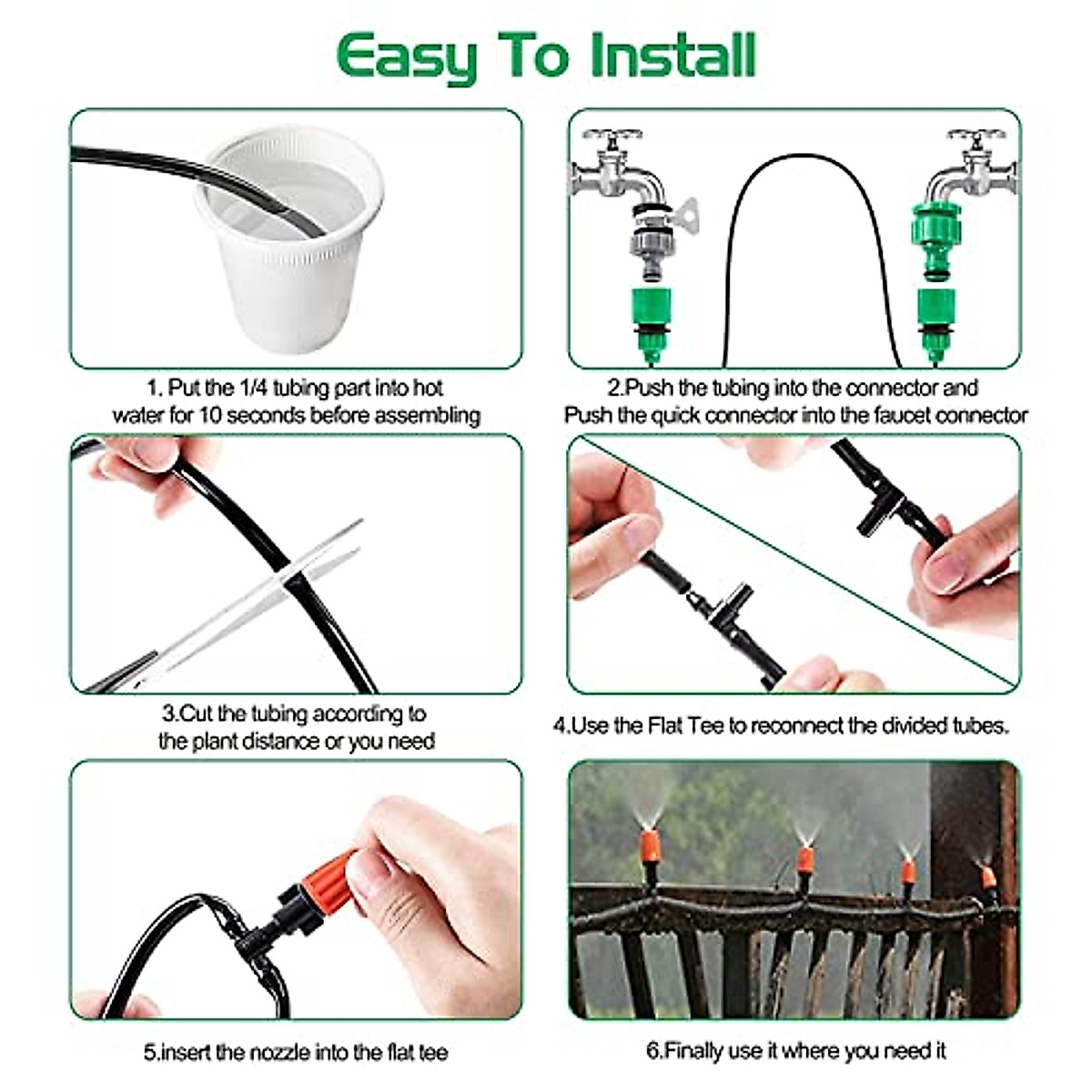 Easy To Install

1. Put the 1/4 tubing part into hot water for 10 seconds before assembling

2.Push the tubing into the connector and Push the quick connector into the faucet connector

3.Cut the tubing according to the plant distance or you need

4.Use the Flat Tee to reconnect the divided tubes.

5.insert the nozzle into the flat tee

6.Finally use it where you need it