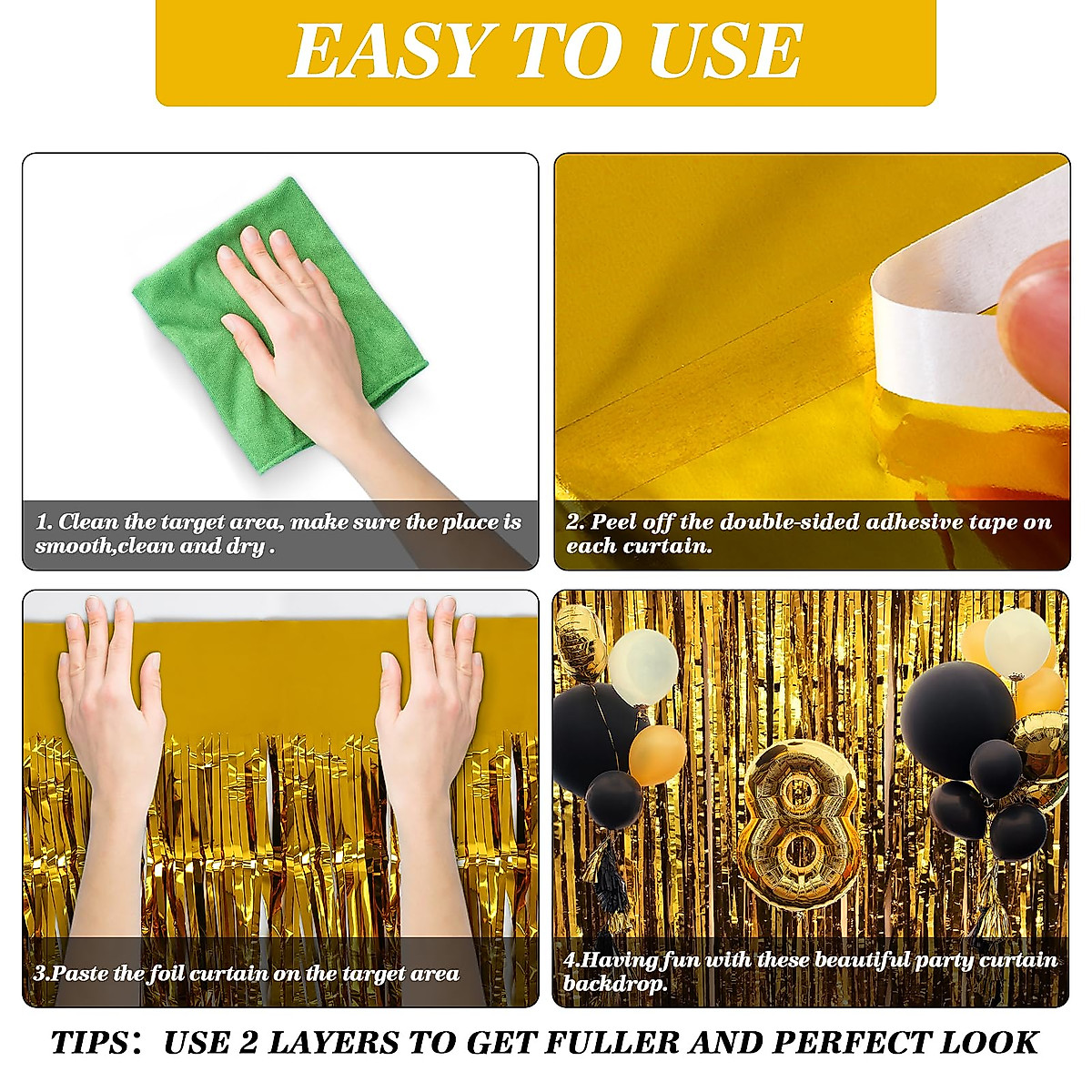 EASY TO USE

1. Clean the target area, make sure the place is smooth,clean and dry .

2. Peel off the double-sided adhesive tape on each curtain.

3.Paste the foil curtain on the target area

4.Having fun with these beautiful party curtain backdrop.

TIPS: USE 2 LAYERS TO GET FULLER AND PERFECT LOOK