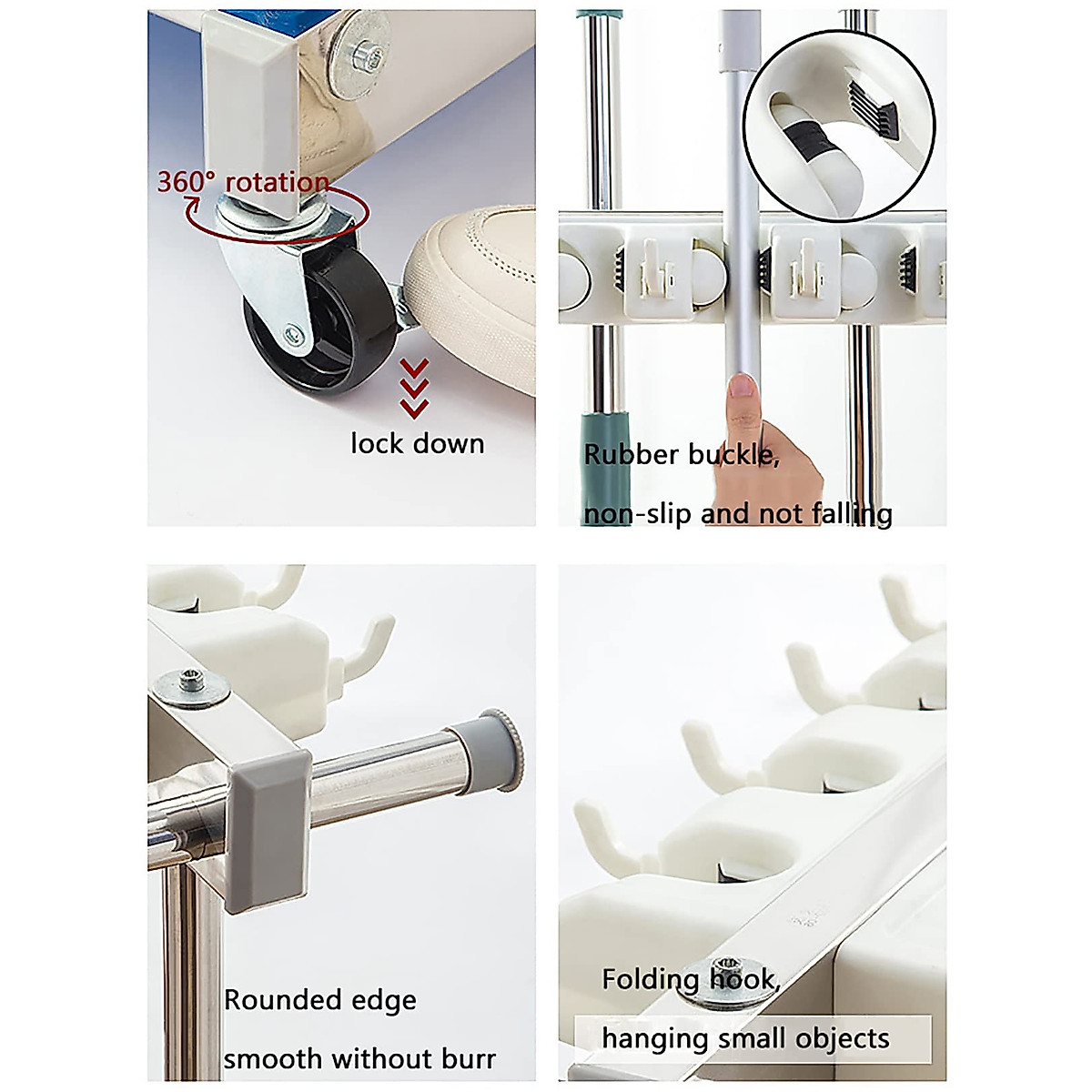 360° rotation

lock down

Rubber buckle,

non-slip and not falling

Rounded edge

smooth without burr

Folding hook,

hanging small objects