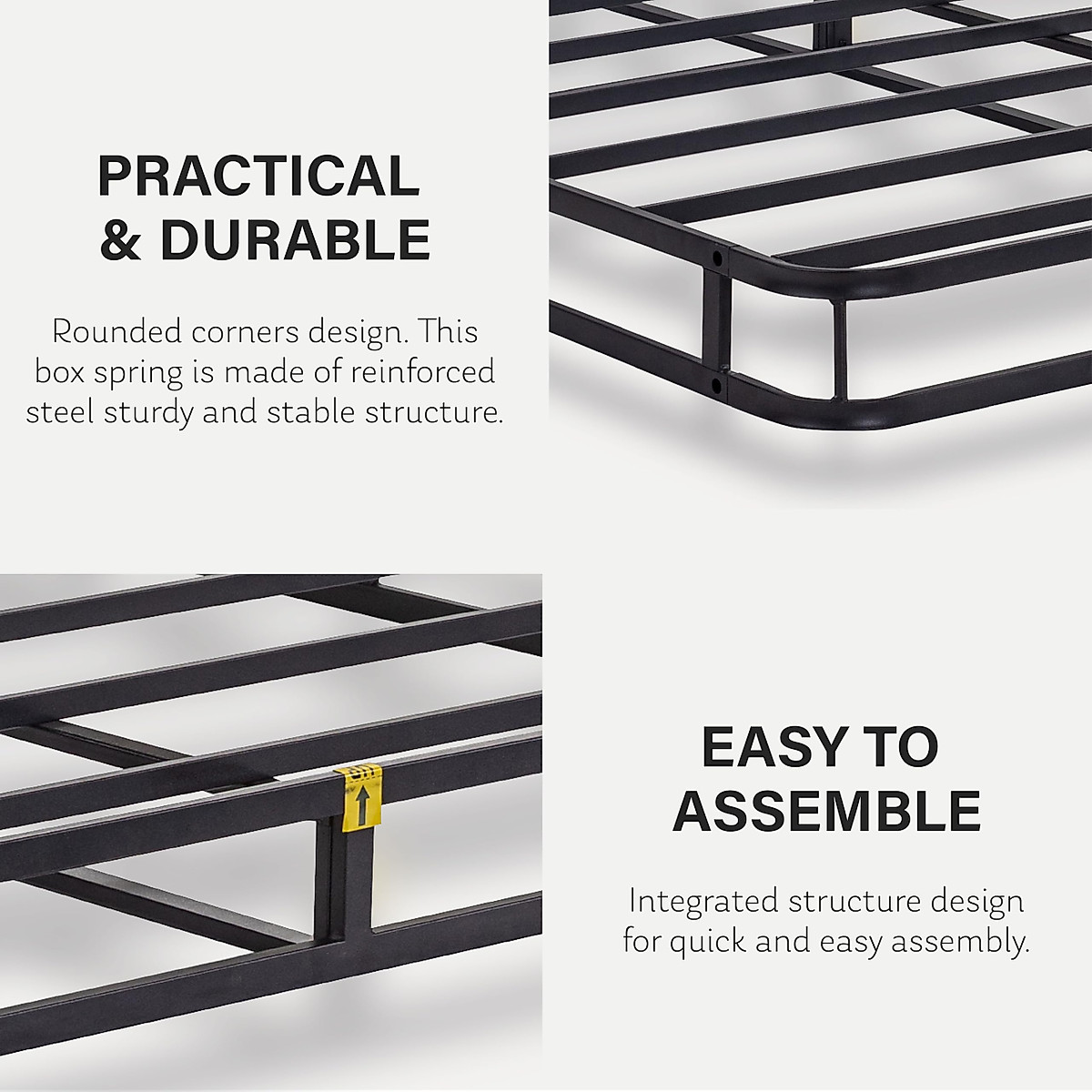 PRACTICAL & DURABLE

Rounded corners design. This box spring is made of reinforced steel sturdy and stable structure.

EASY TO ASSEMBLE

Integrated structure design for quick and easy assembly.