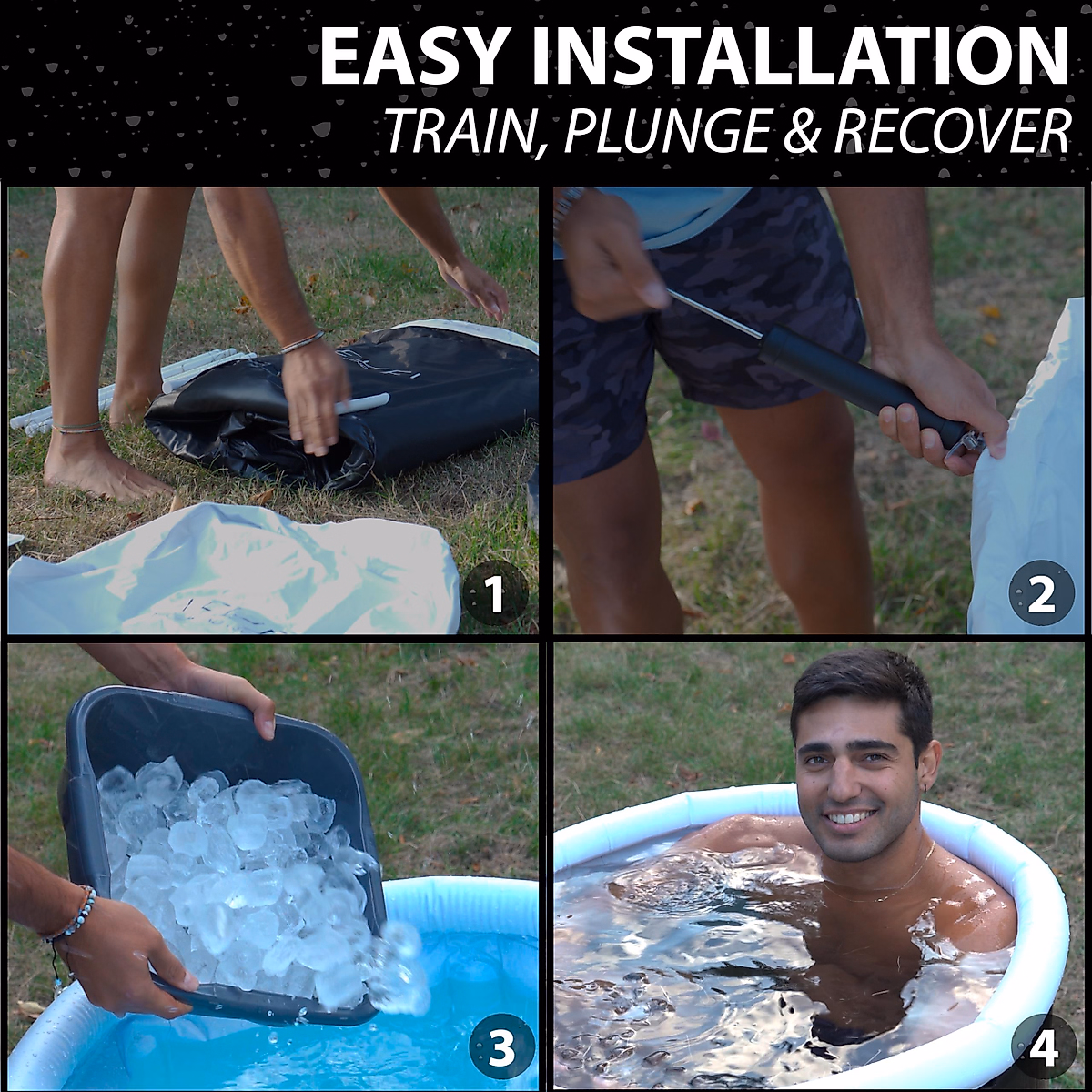 EASY INSTALLATION
TRAIN, PLUNGE & RECOVER

1

2

3

4