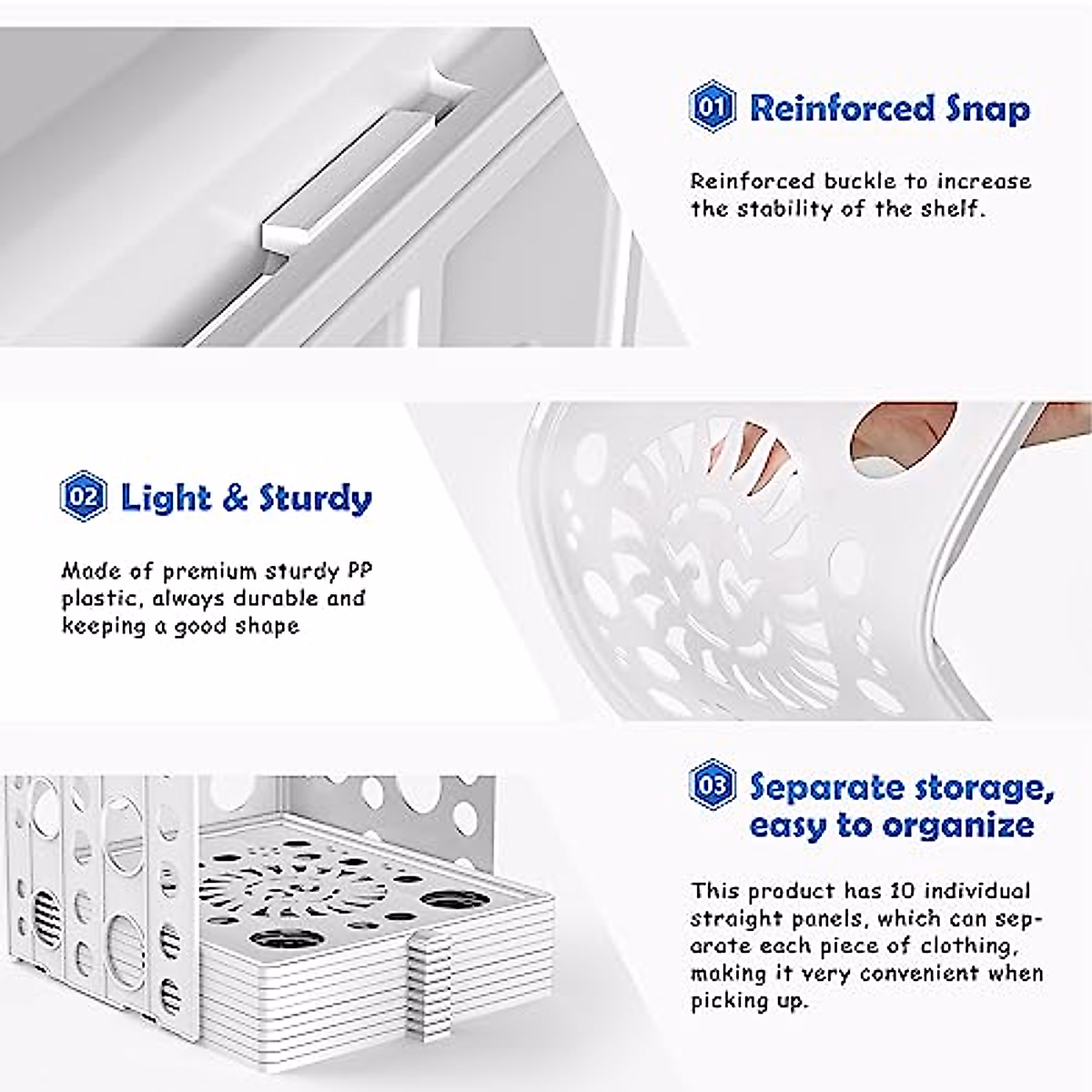 01 Reinforced Snap

Reinforced buckle to increase the stability of the shelf.

02 Light & Sturdy

Made of premium sturdy PP plastic, always durable and keeping a good shape

03 Separate storage, easy to organize

This product has 10 individual straight panels, which can separate each piece of clothing, making it very convenient when picking up.