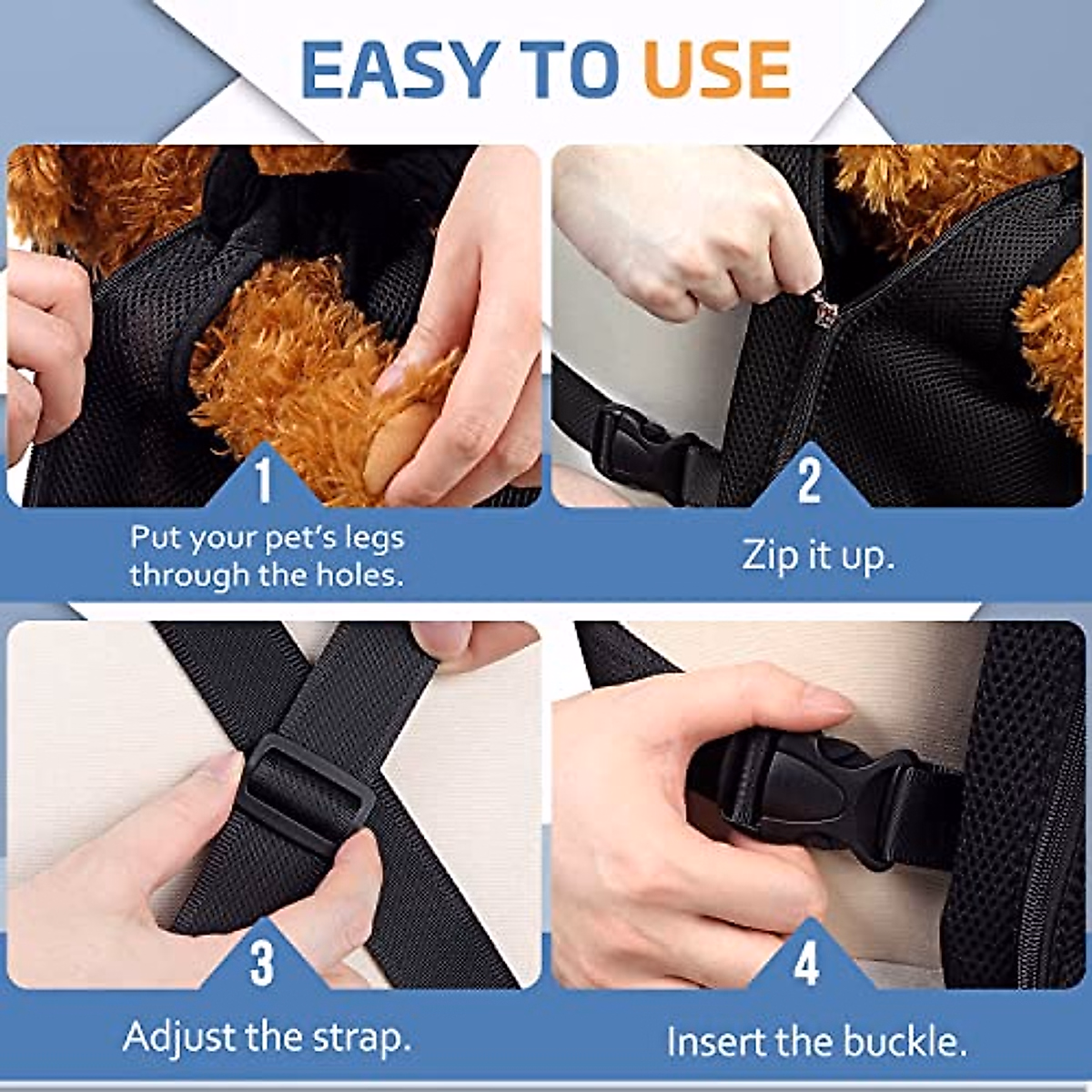 EASY TO USE

1
Put your pet's legs through the holes.

2
Zip it up.

3
Adjust the strap.

4
Insert the buckle.