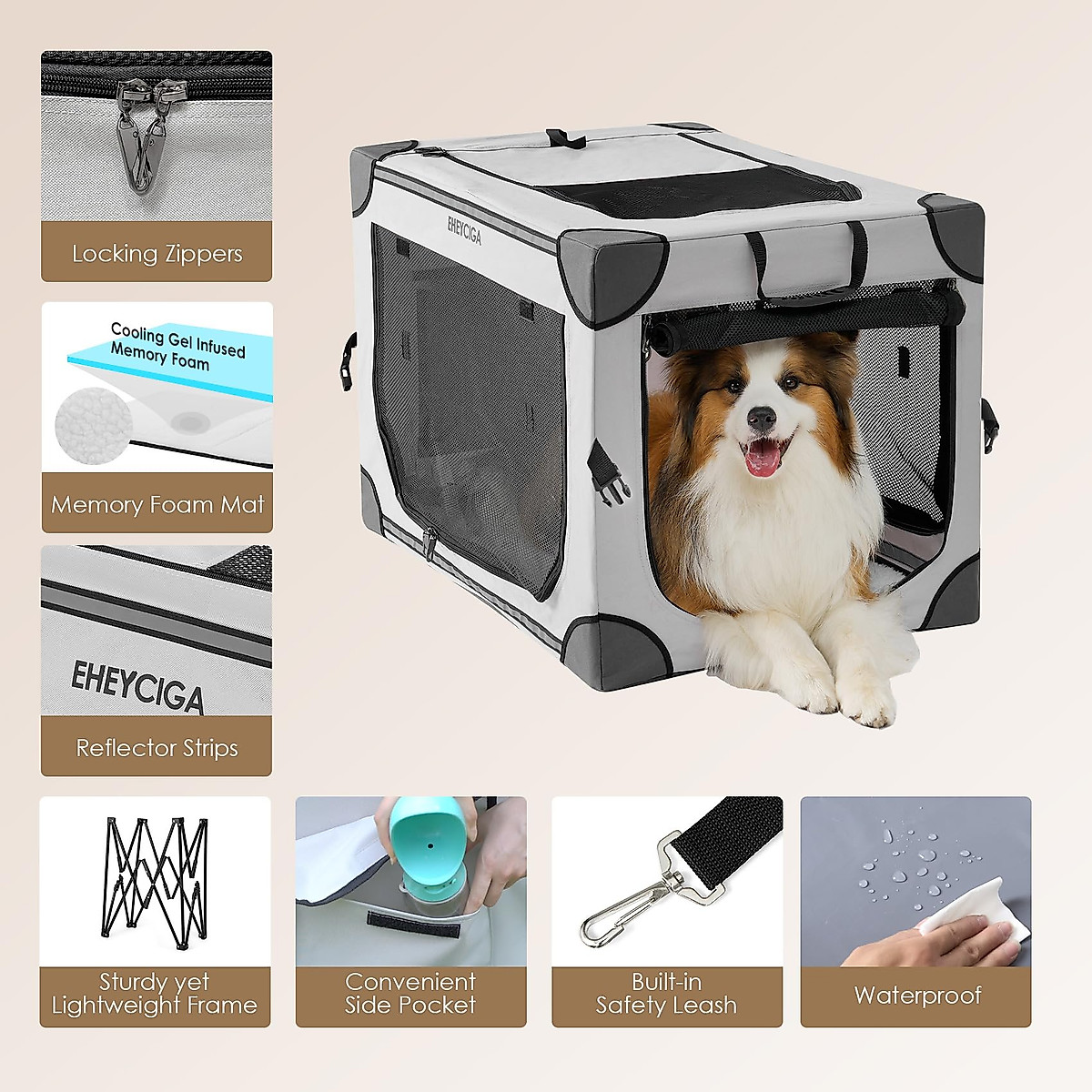 Locking Zippers

Cooling Gel Infused Memory Foam

Memory Foam Mat

EHEYCIGA

Reflector Strips

EHEYCIGA

Sturdy yet Lightweight Frame

Convenient Side Pocket

Built-in Safety Leash

Waterproof