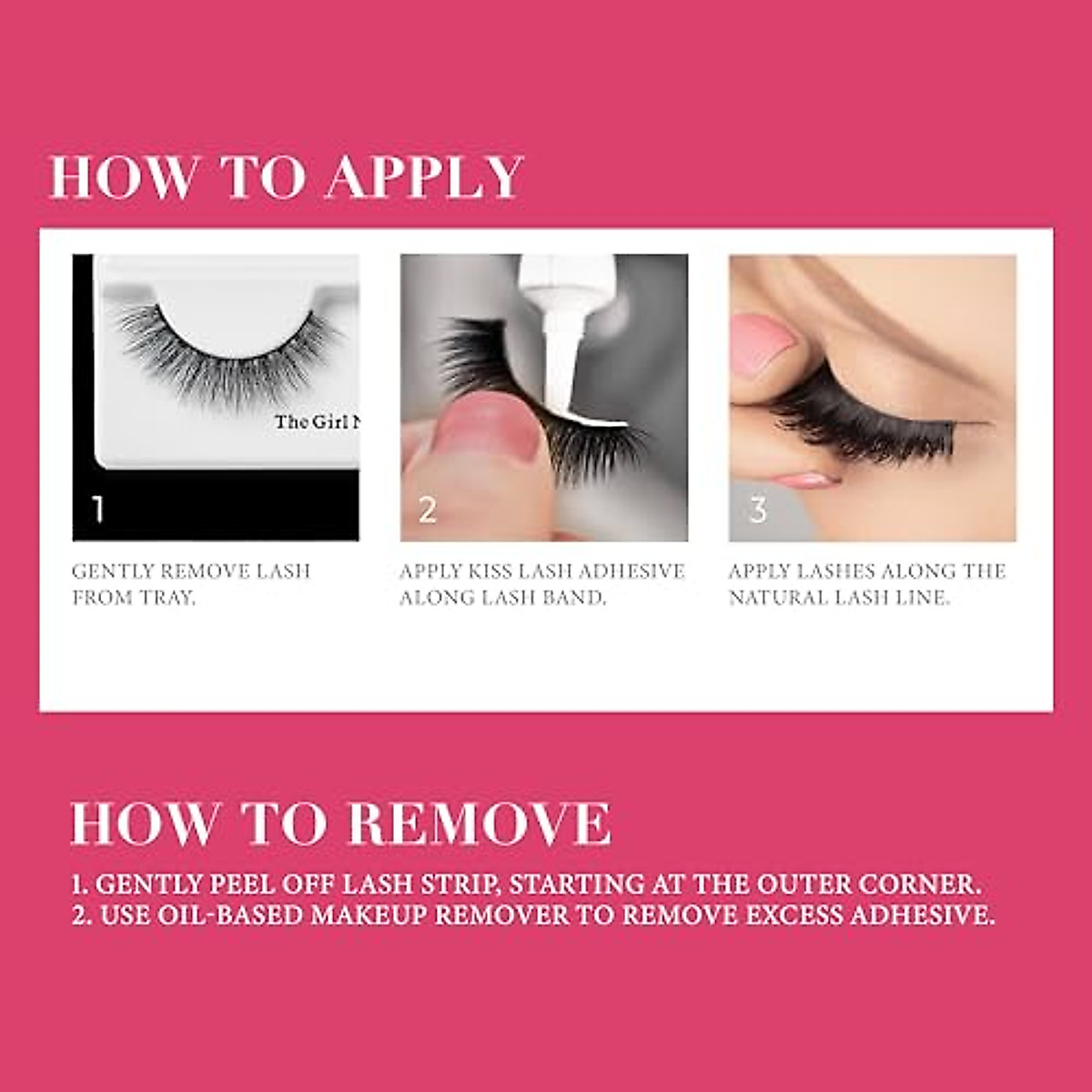 HOW TO APPLY

The Girl N

1

GENTLY REMOVE LASH FROM TRAY.

2

APPLY KISS LASH ADHESIVE ALONG LASH BAND.

3

APPLY LASHES ALONG THE NATURAL LASH LINE.

HOW TO REMOVE

1. GENTLY PEEL OFF LASH STRIP, STARTING AT THE OUTER CORNER.
2. USE OIL-BASED MAKEUP REMOVER TO REMOVE EXCESS ADHESIVE.