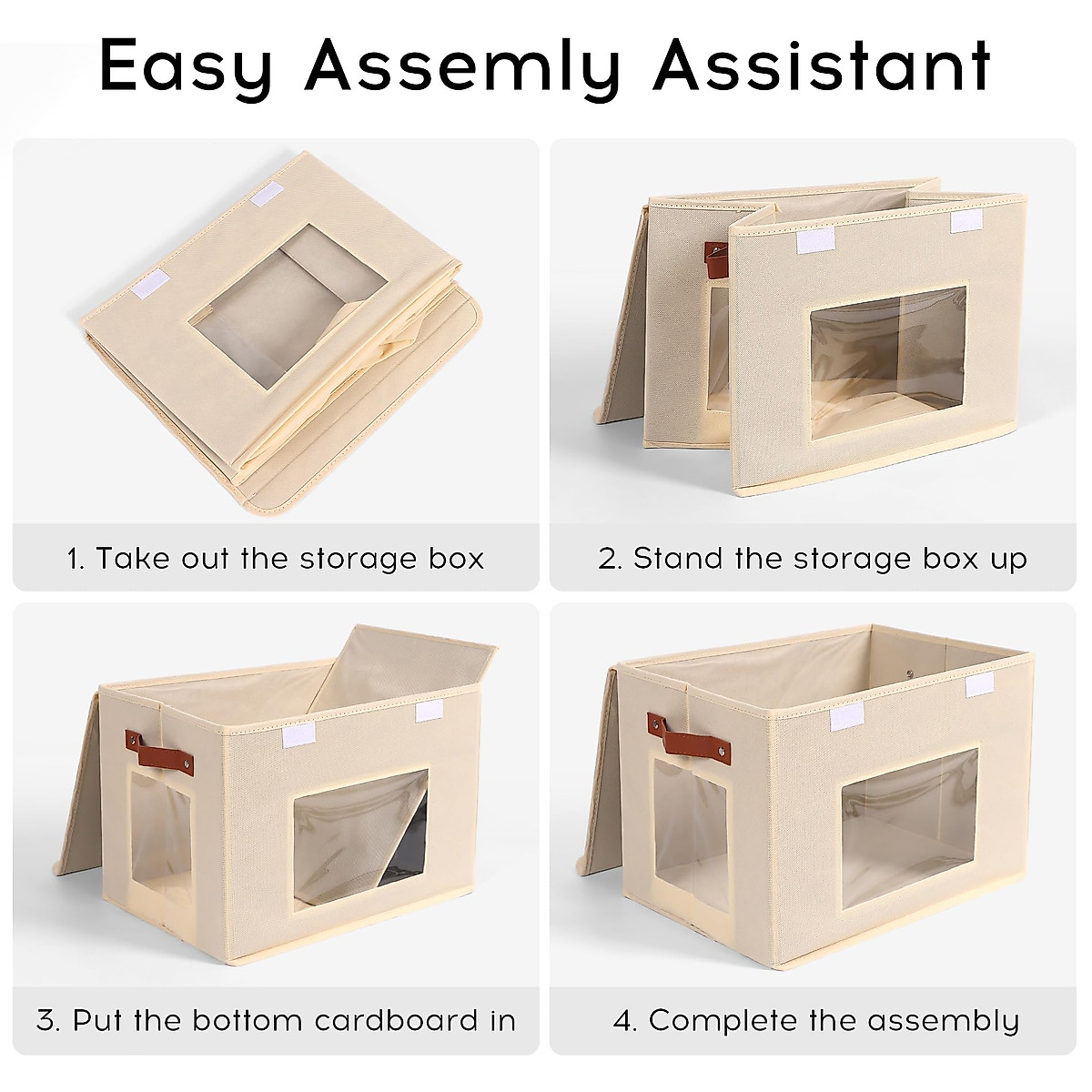 Easy Assemly Assistant

1. Take out the storage box

2. Stand the storage box up

3. Put the bottom cardboard in

4. Complete the assembly