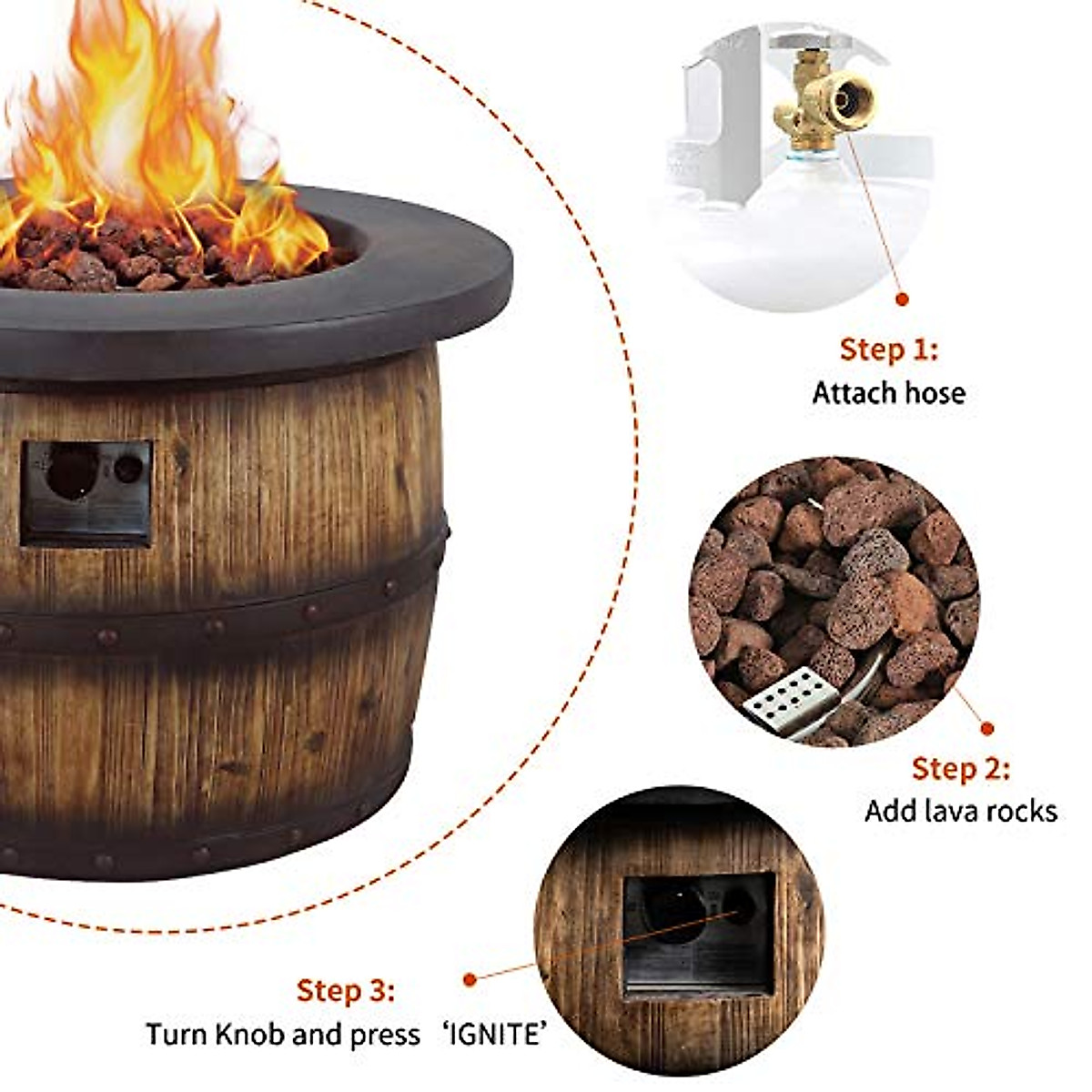 Step 1:
Attach hose

Step 2:
Add lava rocks

Step 3:
Turn Knob and press 'IGNITE'