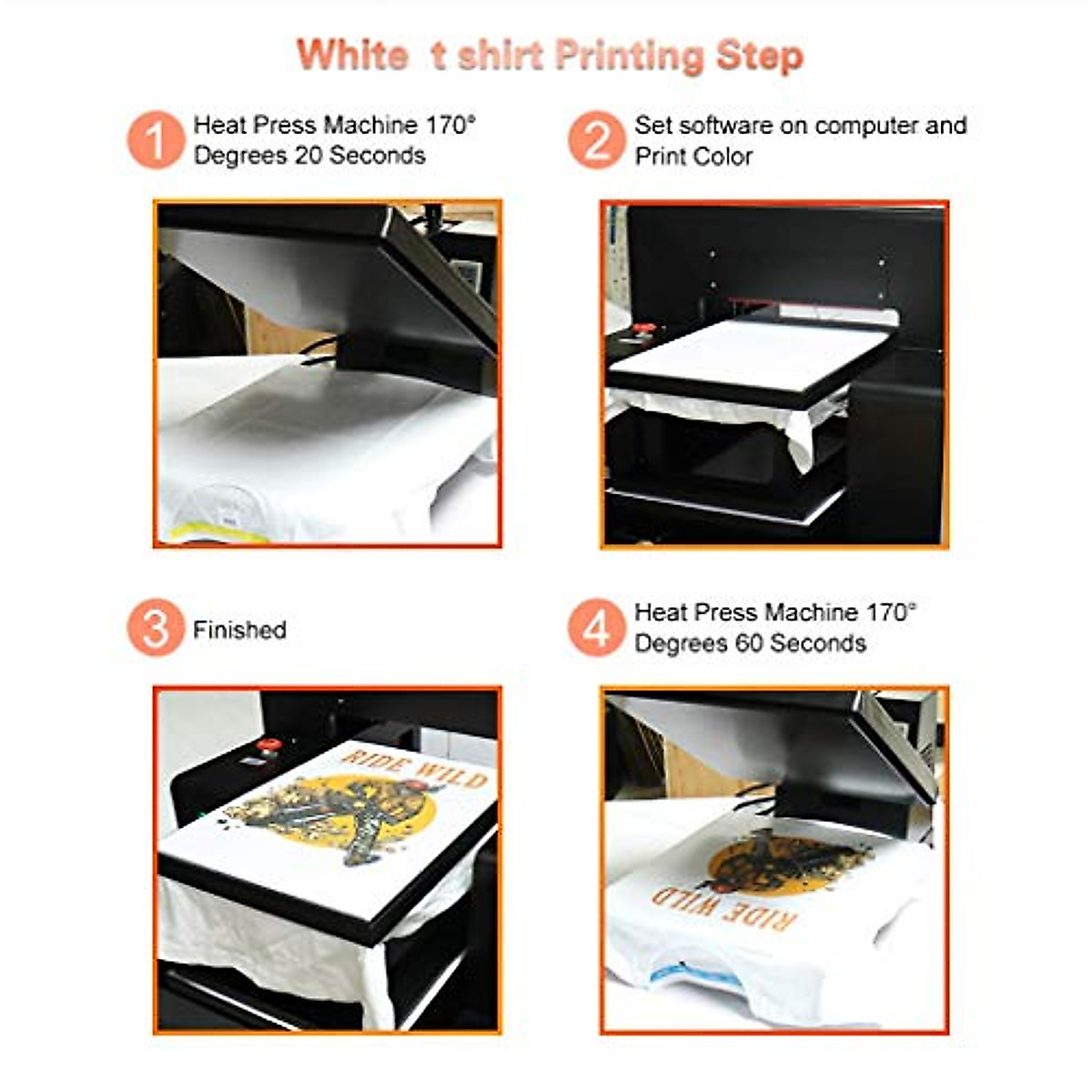 White t shirt Printing Step

1 Heat Press Machine 170° Degrees 20 Seconds

2 Set software on computer and Print Color

3 Finished

RIDE WILD

4 Heat Press Machine 170° Degrees 60 Seconds

RIDE WILD