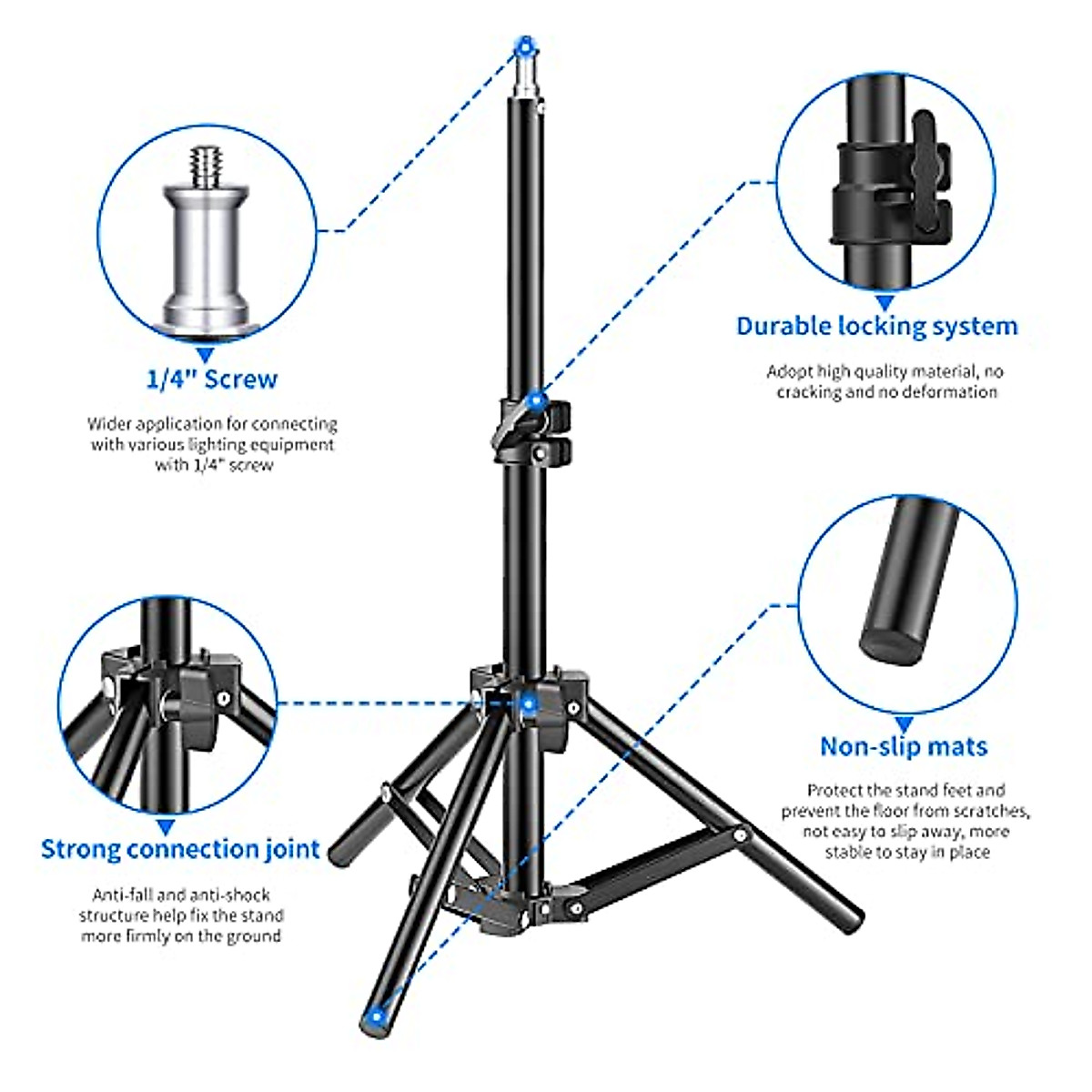 1/4" Screw

Wider application for connecting with various lighting equipment with 1/4" screw

Durable locking system

Adopt high quality material, no cracking and no deformation

Strong connection joint

Anti-fall and anti-shock structure help fix the stand more firmly on the ground

Non-slip mats

Protect the stand feet and prevent the floor from scratches, not easy to slip away, more stable to stay in place