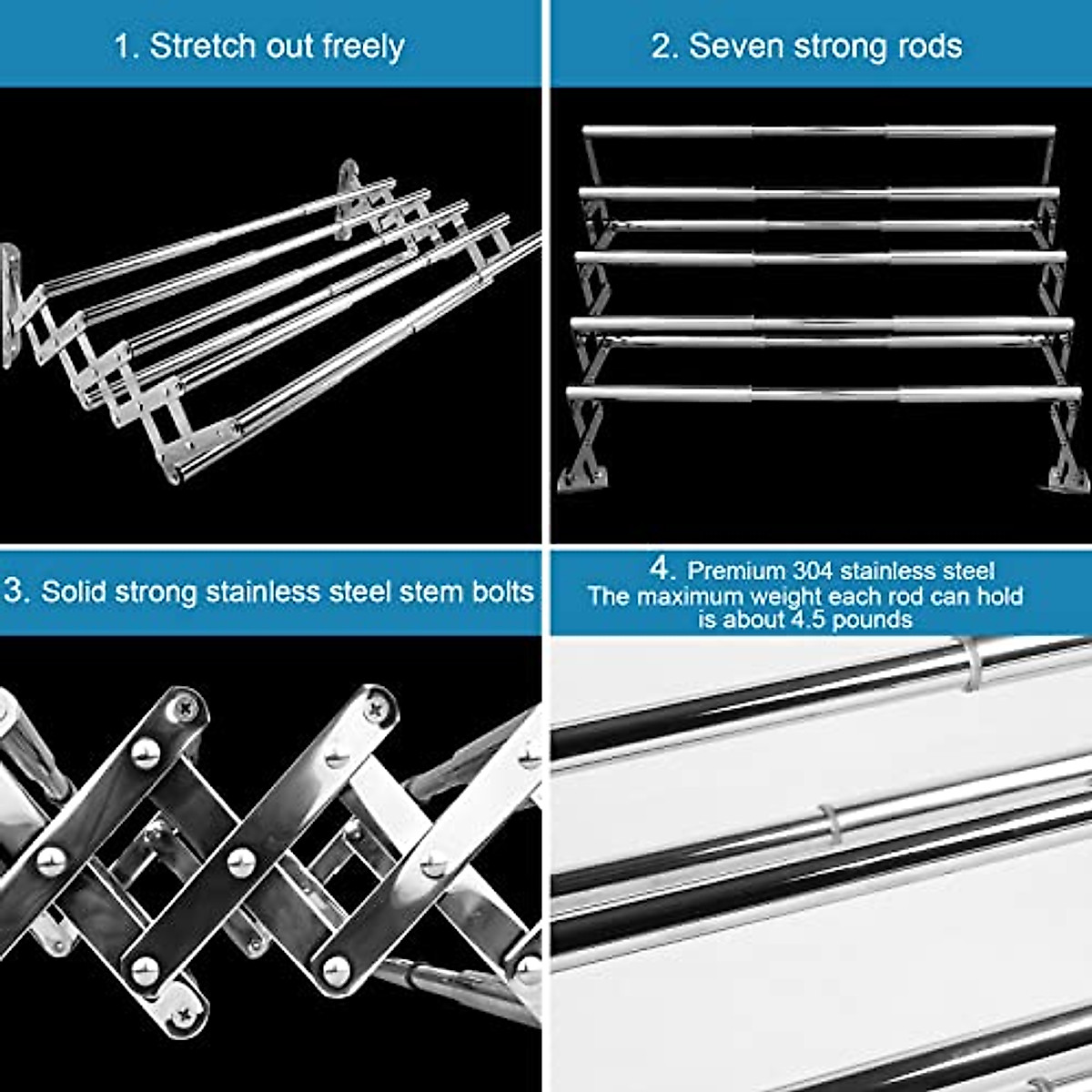 1. Stretch out freely

2. Seven strong rods

3. Solid strong stainless steel stem bolts

4. Premium 304 stainless steel
The maximum weight each rod can hold is about 4.5 pounds