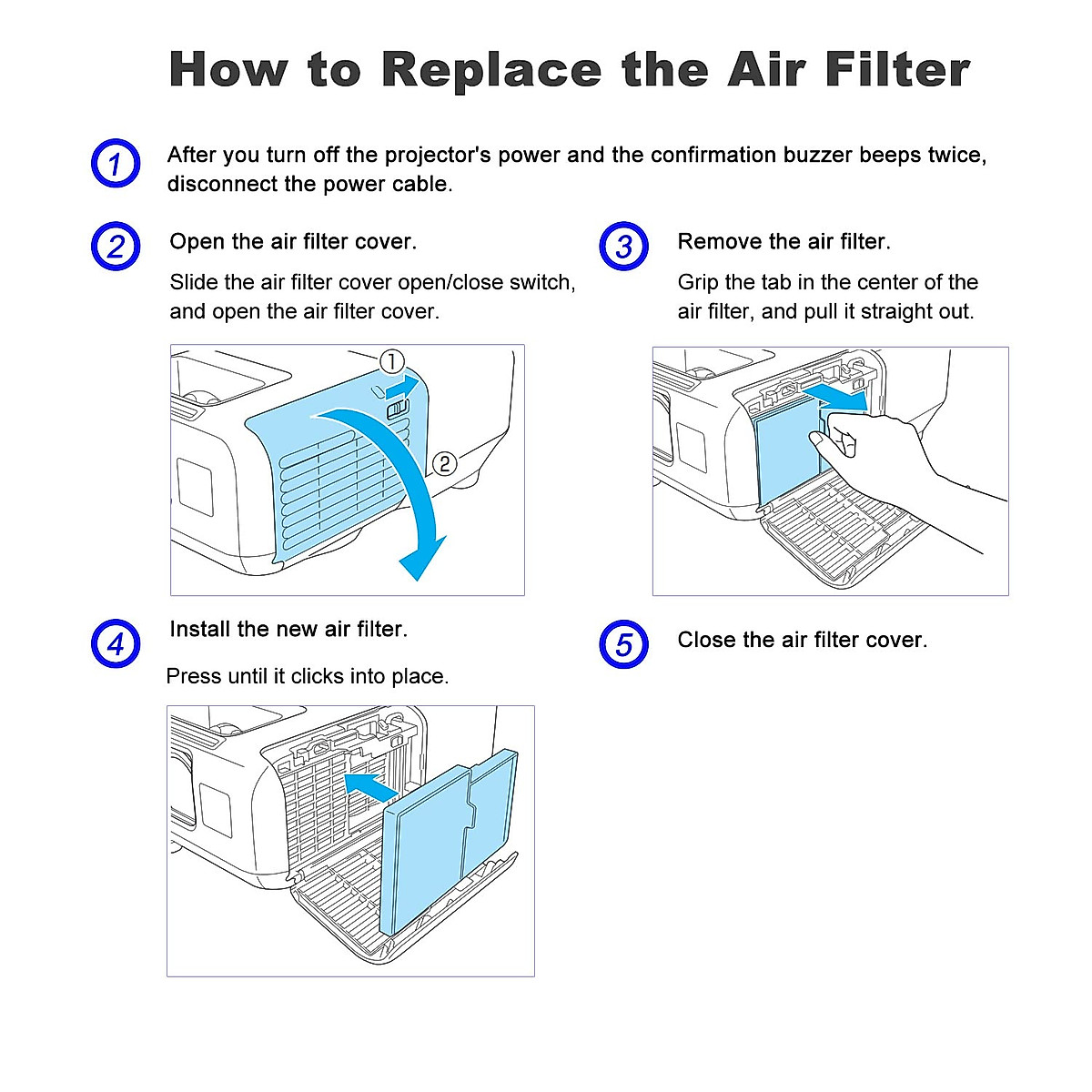 How to Replace the Air Filter

1 After you turn off the projector's power and the confirmation buzzer beeps twice, disconnect the power cable.

2 Open the air filter cover.

Slide the air filter cover open/close switch, and open the air filter cover.

①

②

3 Remove the air filter.

Grip the tab in the center of the air filter, and pull it straight out.

4 Install the new air filter.

Press until it clicks into place.

5 Close the air filter cover.