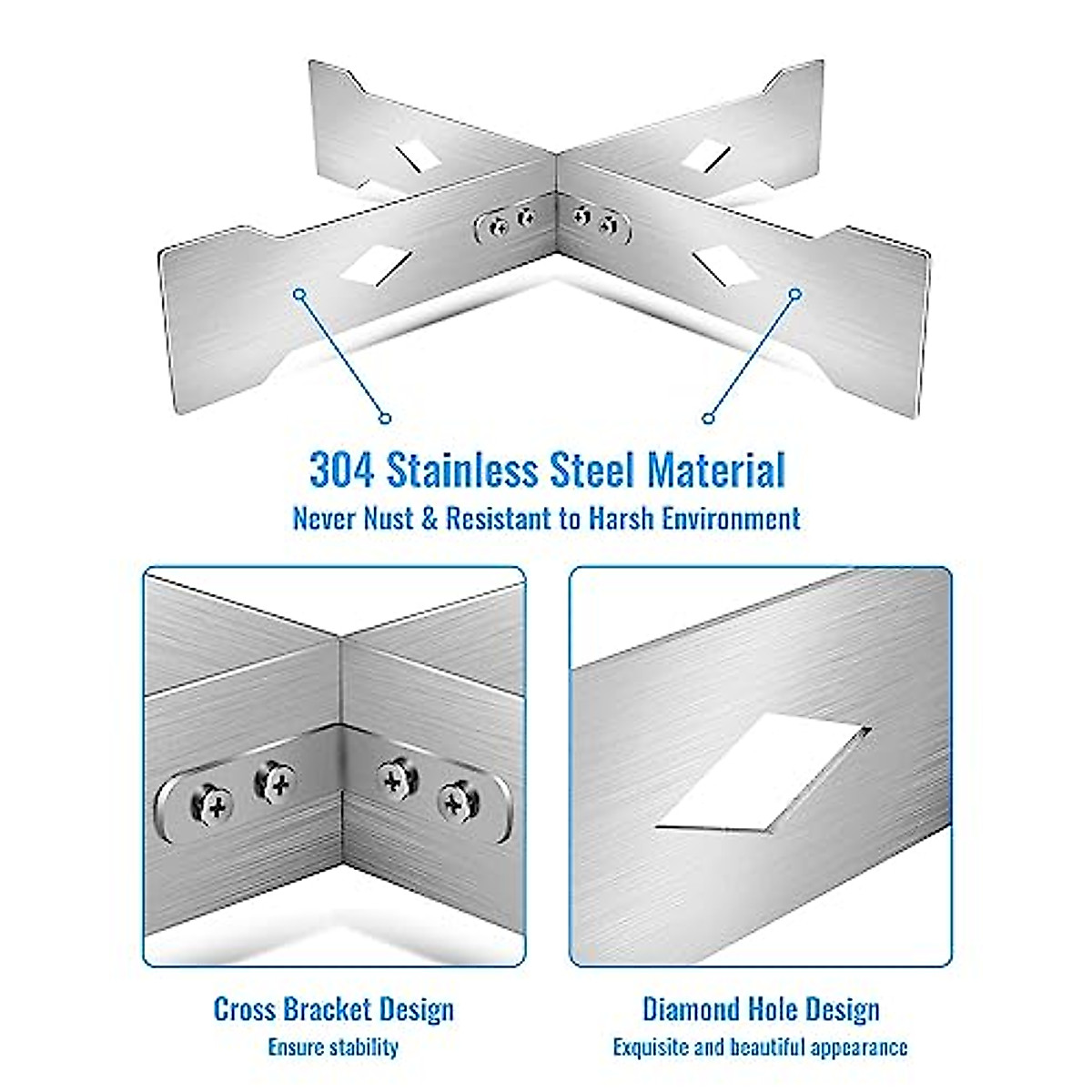 304 Stainless Steel Material
Never Nust & Resistant to Harsh Environment

Cross Bracket Design
Ensure stability

Diamond Hole Design
Exquisite and beautiful appearance