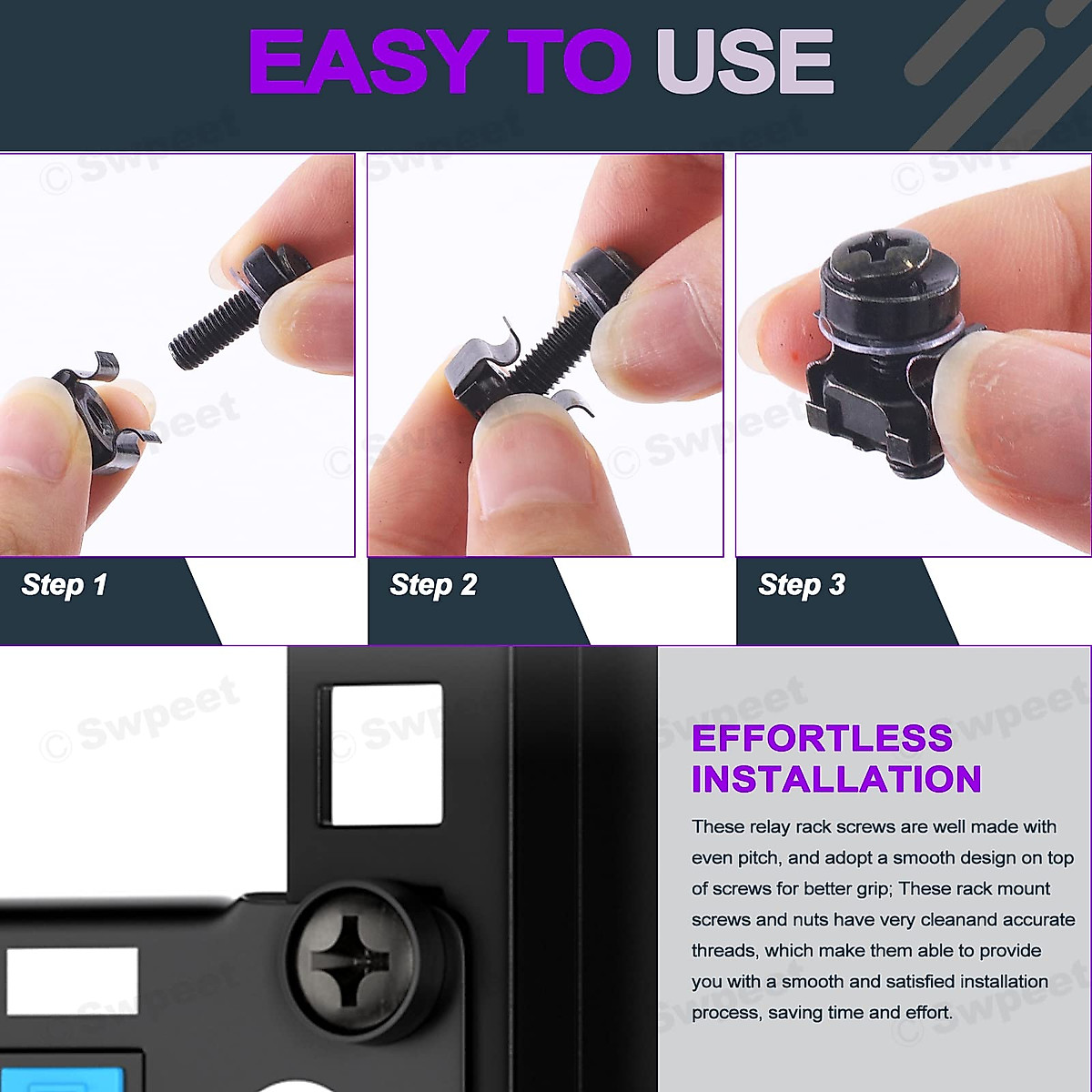 EASY TO USE

© Swpeet

Step 1

Step 2

Step 3

EFFORTLESS INSTALLATION

These relay rack screws are well made with even pitch, and adopt a smooth design on top of screws for better grip; These rack mount screws and nuts have very cleanand accurate threads, which make them able to provide you with a smooth and satisfied installation process, saving time and effort.