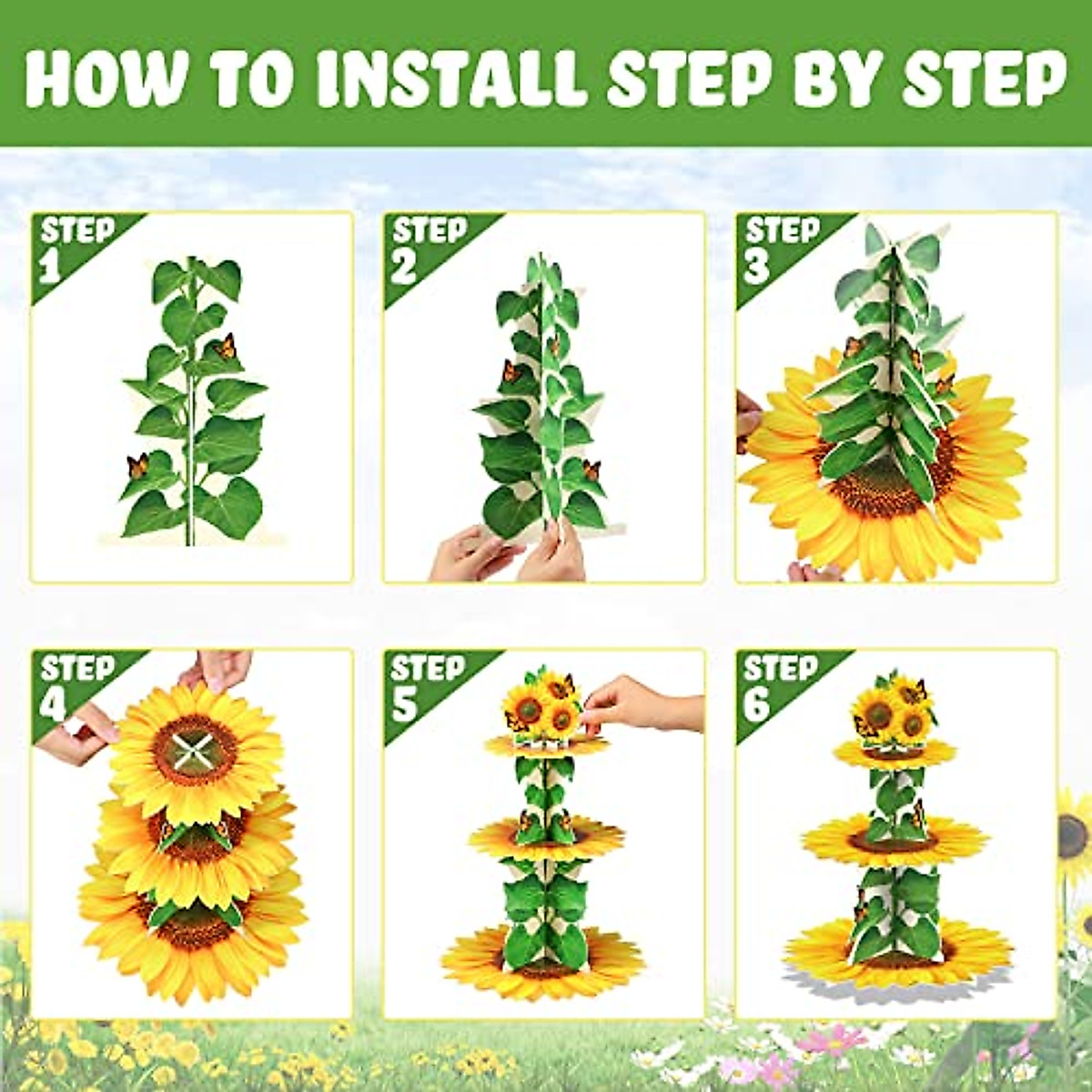 HOW TO INSTALL STEP BY STEP

STEP 1

STEP 2

STEP 3

STEP 4

STEP 5

STEP 6