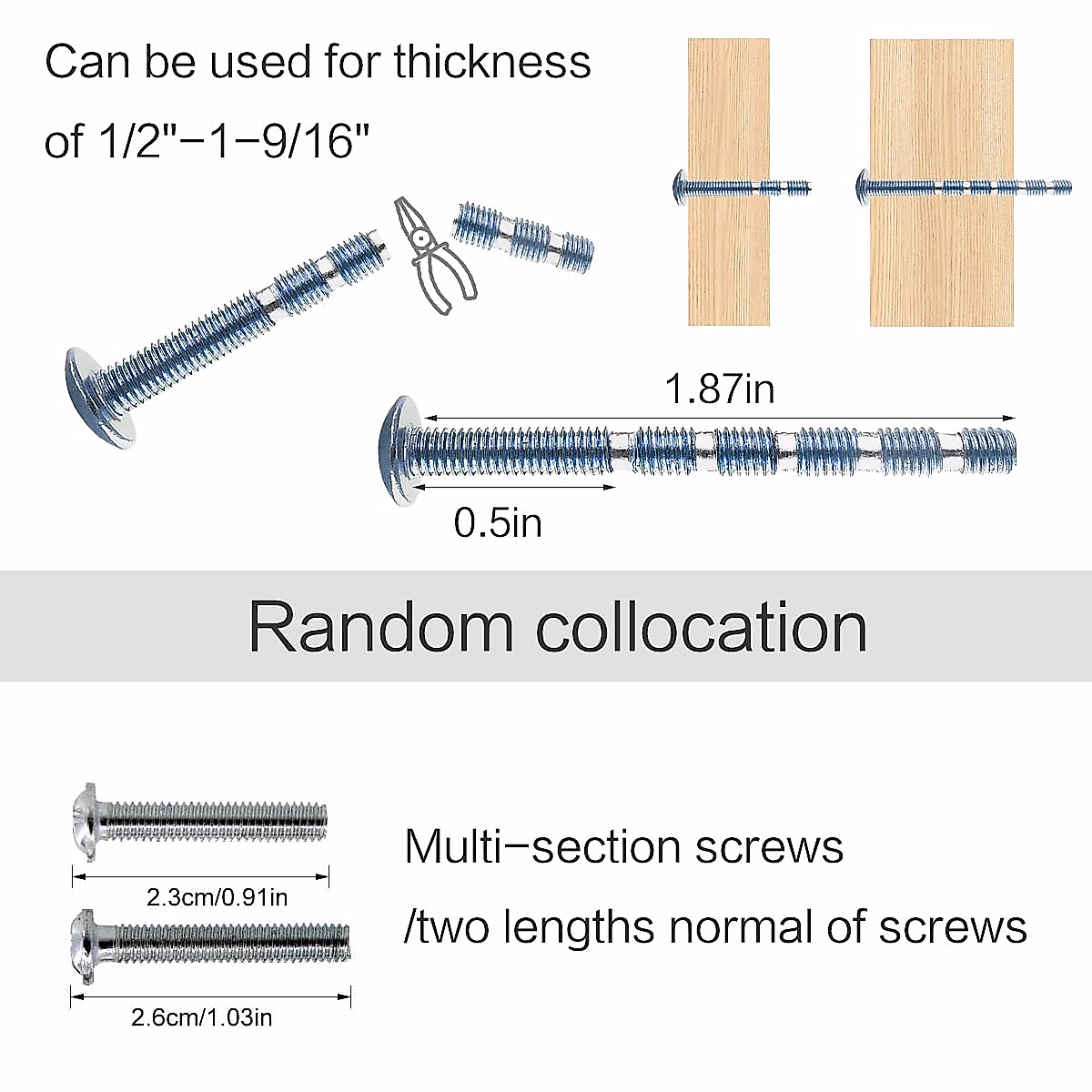 Can be used for thickness of 1/2"−1−9/16"

1.87in

0.5in

Random collocation

2.3cm/0.91in

2.6cm/1.03in

Multi−section screws /two lengths normal of screws