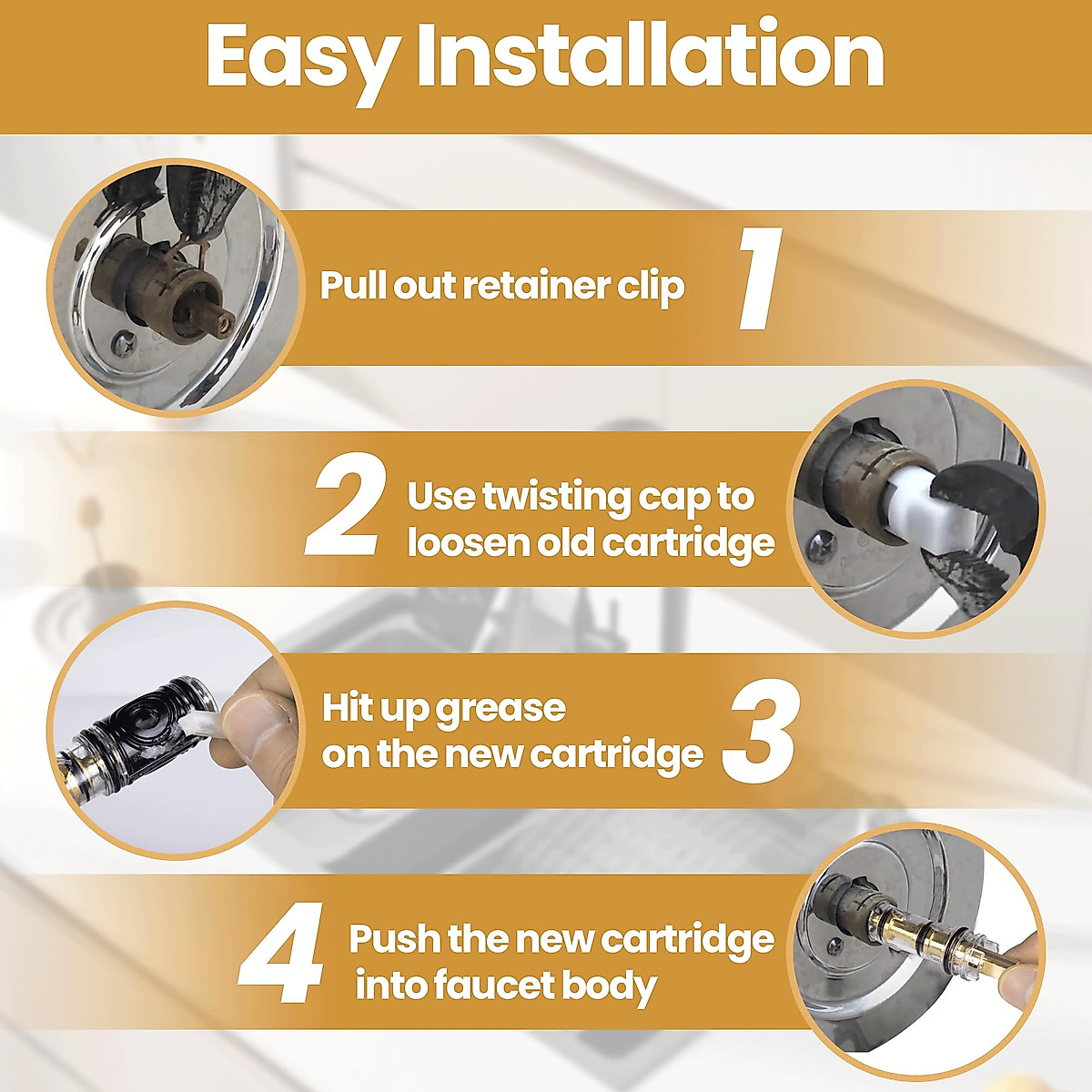 Easy Installation

Pull out retainer clip 1

2 Use twisting cap to loosen old cartridge

Hit up grease on the new cartridge 3

4 Push the new cartridge into faucet body