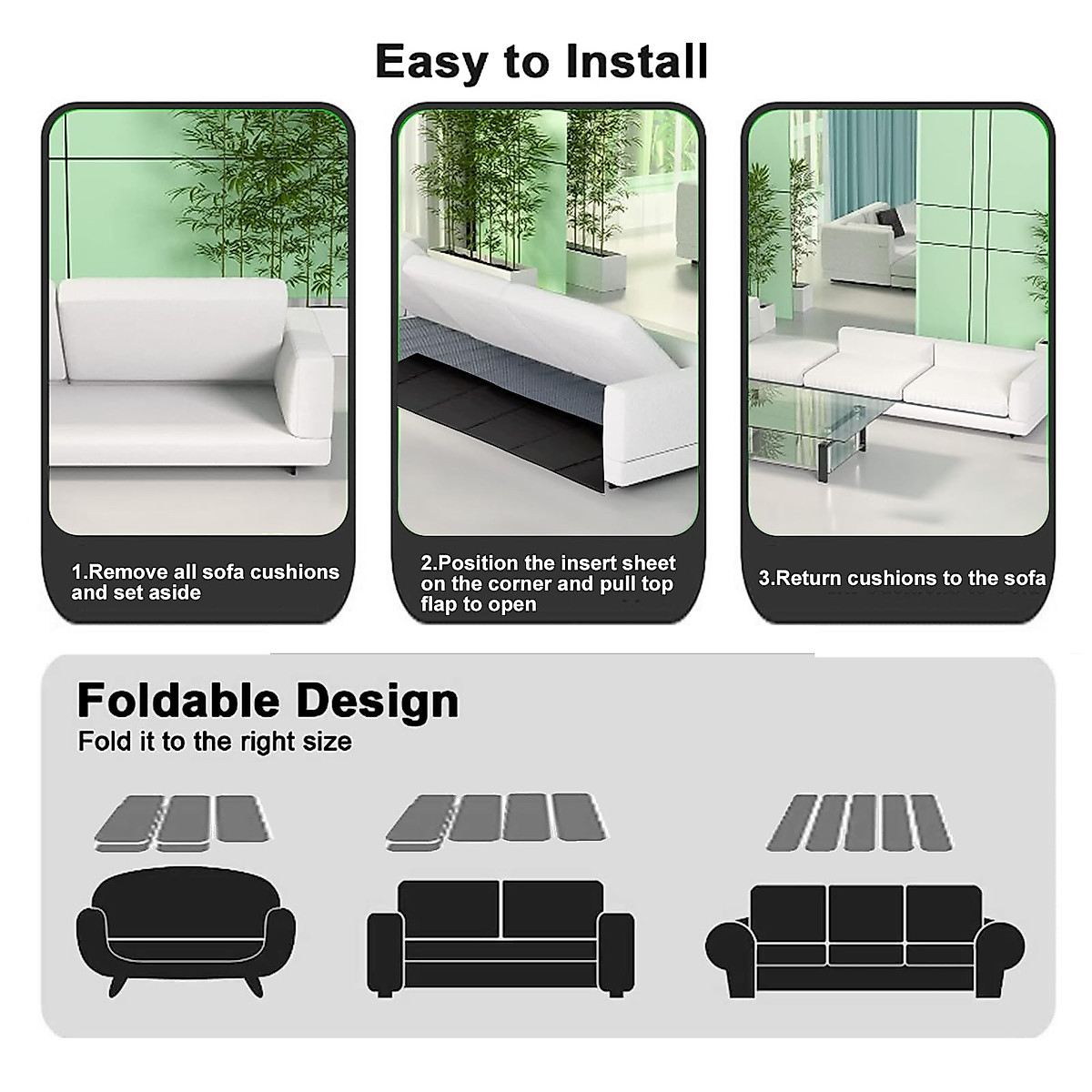 Easy to Install

1.Remove all sofa cushions and set aside

2.Position the insert sheet on the corner and pull top flap to open

3.Return cushions to the sofa

Foldable Design

Fold it to the right size