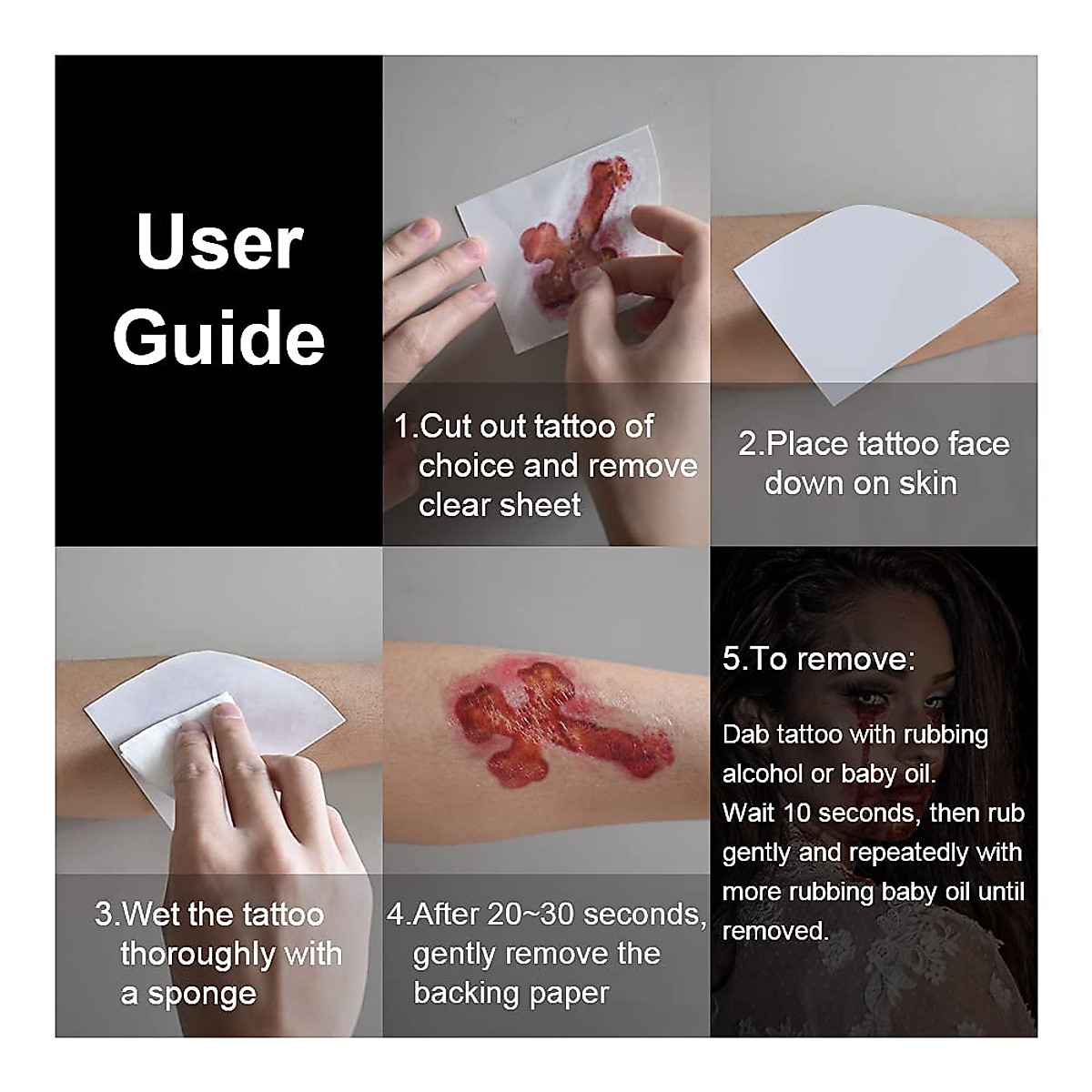 User Guide

1.Cut out tattoo of choice and remove clear sheet

2.Place tattoo face down on skin

3.Wet the tattoo thoroughly with a sponge

4.After 20~30 seconds, gently remove the backing paper

5.To remove:

Dab tattoo with rubbing alcohol or baby oil.
Wait 10 seconds, then rub gently and repeatedly with more rubbing baby oil until removed.