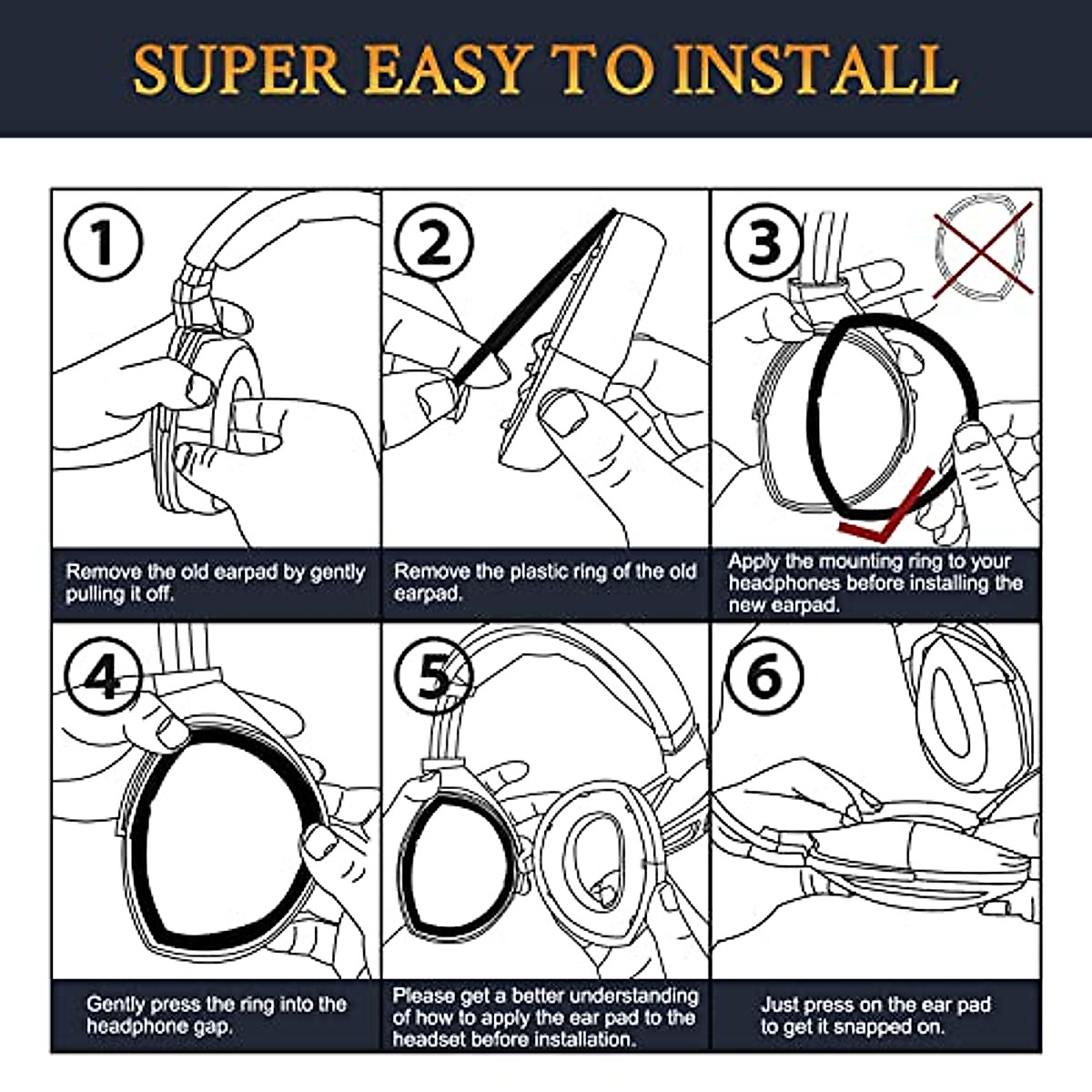 SUPER EASY TO INSTALL

1

Remove the old earpad by gently pulling it off.

2

Remove the plastic ring of the old earpad.

3

Apply the mounting ring to your headphones before installing the new earpad.

4

Gently press the ring into the headphone gap.

5

Please get a better understanding of how to apply the ear pad to the headset before installation.

6

Just press on the ear pad to get it snapped on.