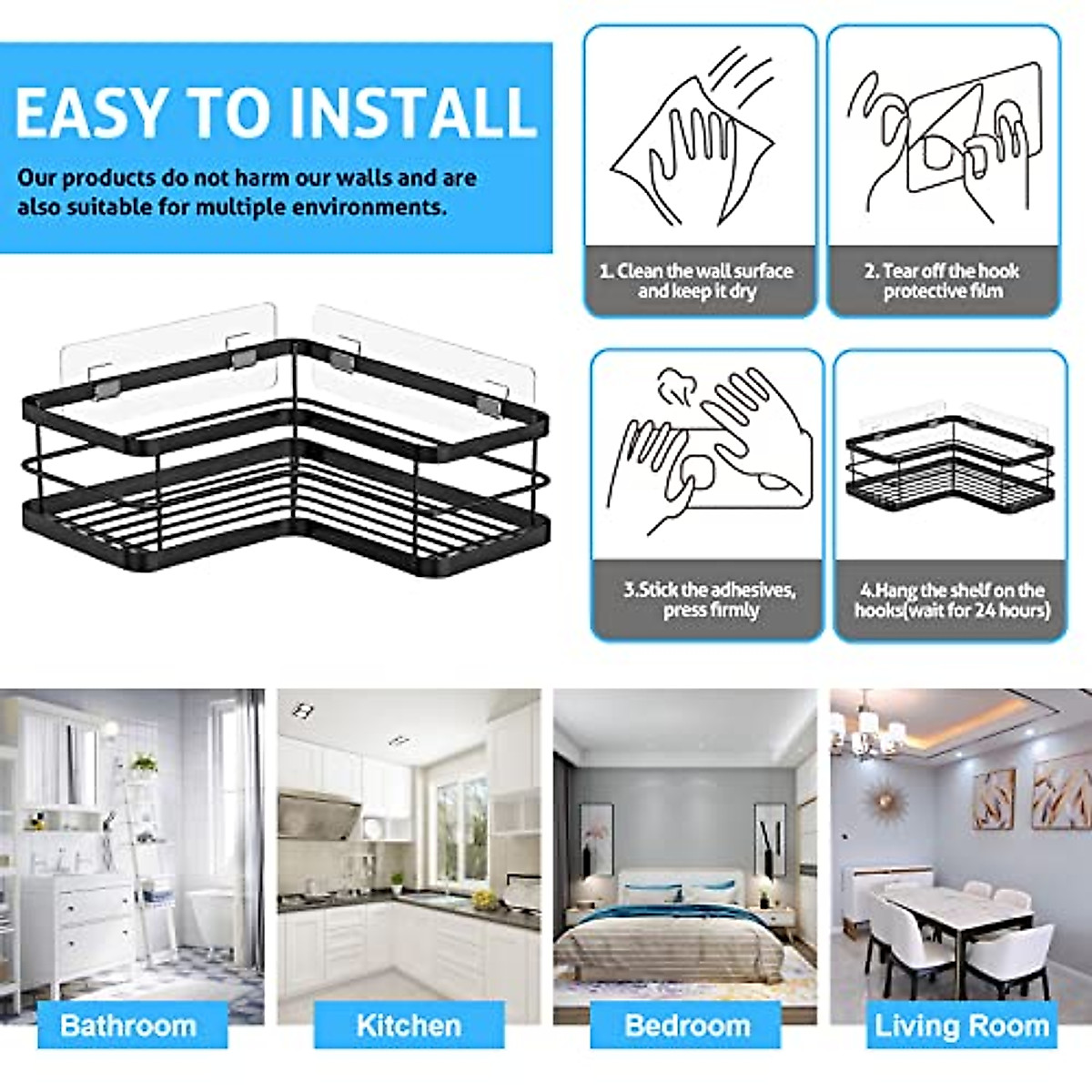 EASY TO INSTALL

Our products do not harm our walls and are also suitable for multiple environments.

1. Clean the wall surface and keep it dry

2. Tear off the hook protective film

3.Stick the adhesives, press firmly

4.Hang the shelf on the hooks(wait for 24 hours)

Bathroom

Kitchen

Bedroom

Living Room