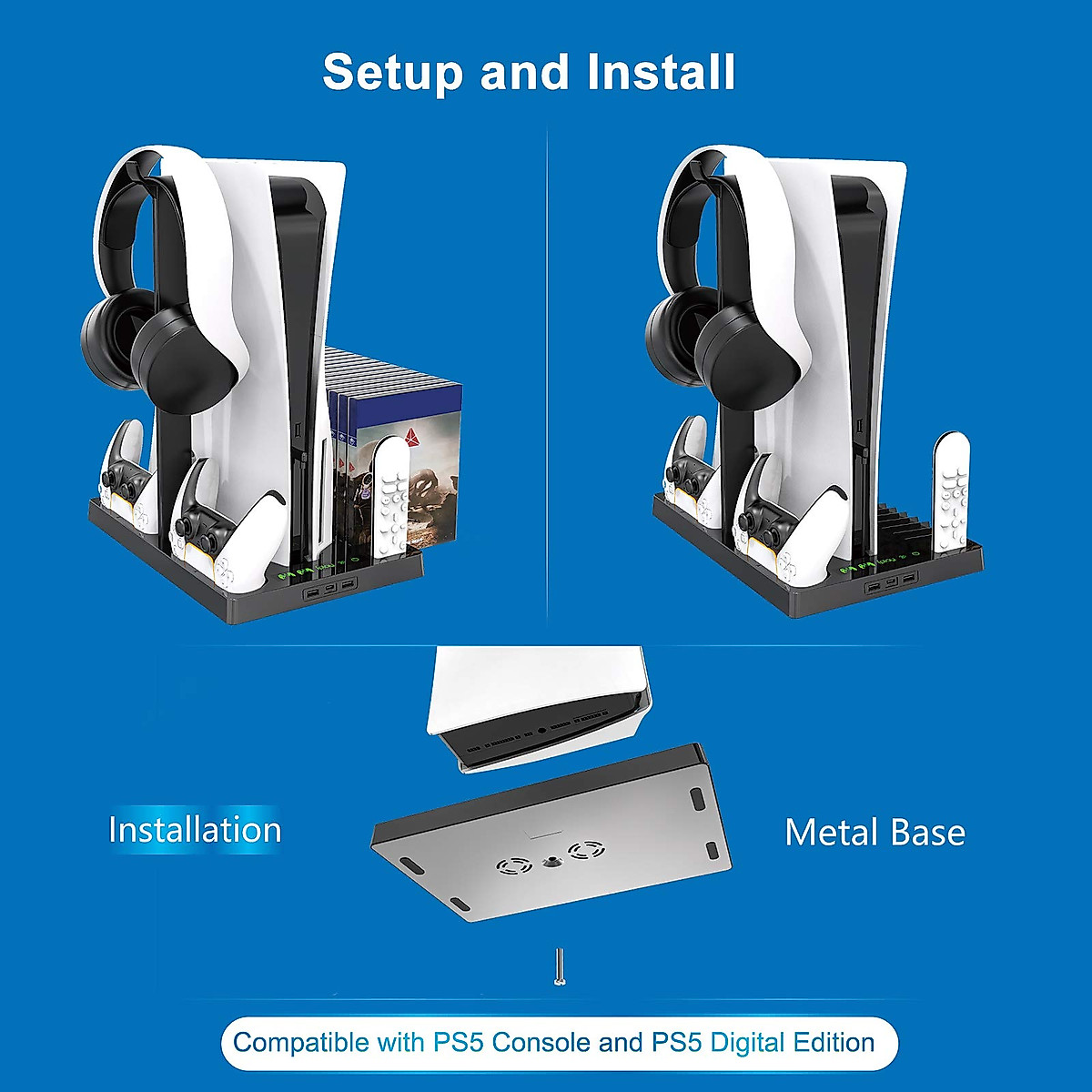 Setup and Install

Installation

Metal Base

Compatible with PS5 Console and PS5 Digital Edition