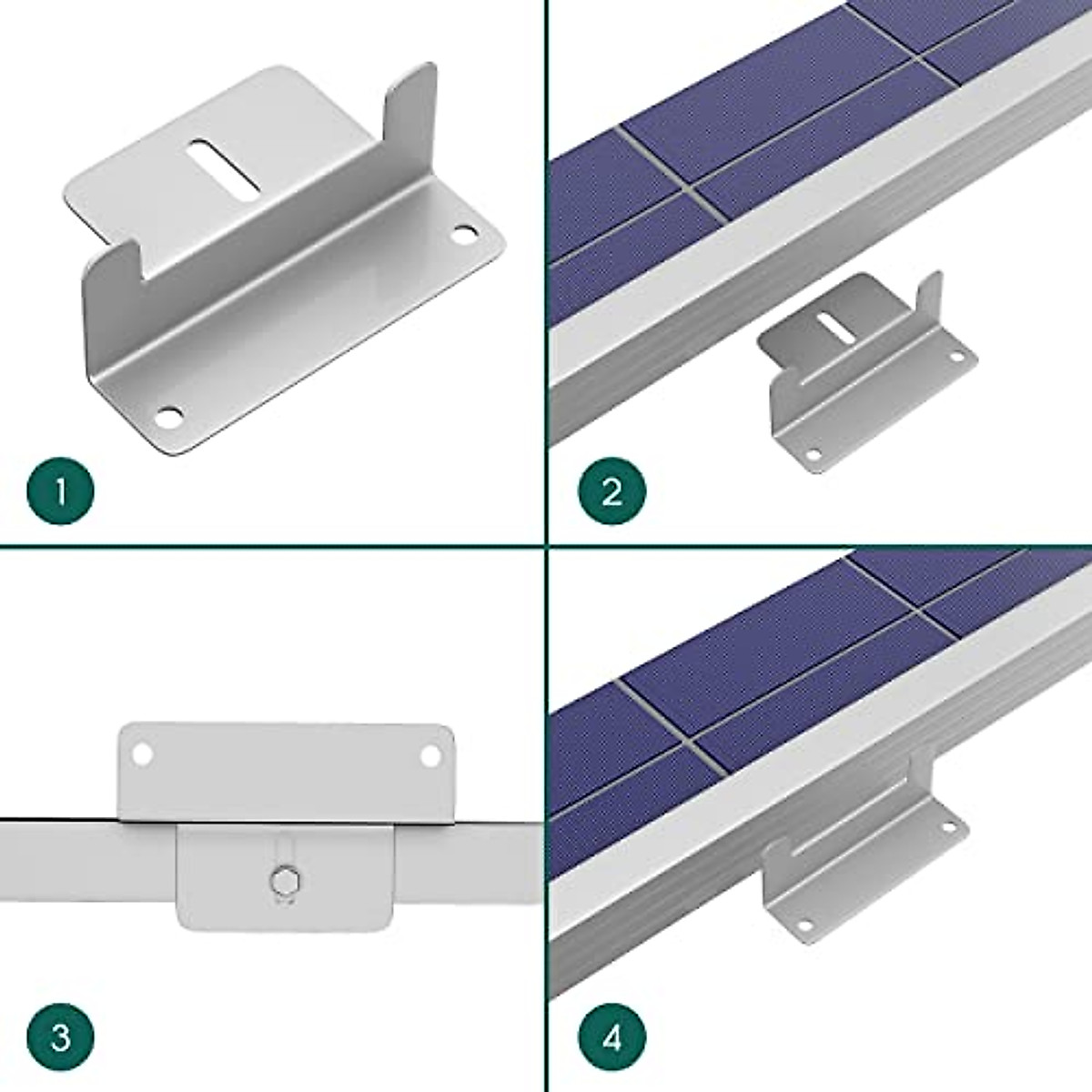 1

2

3

4