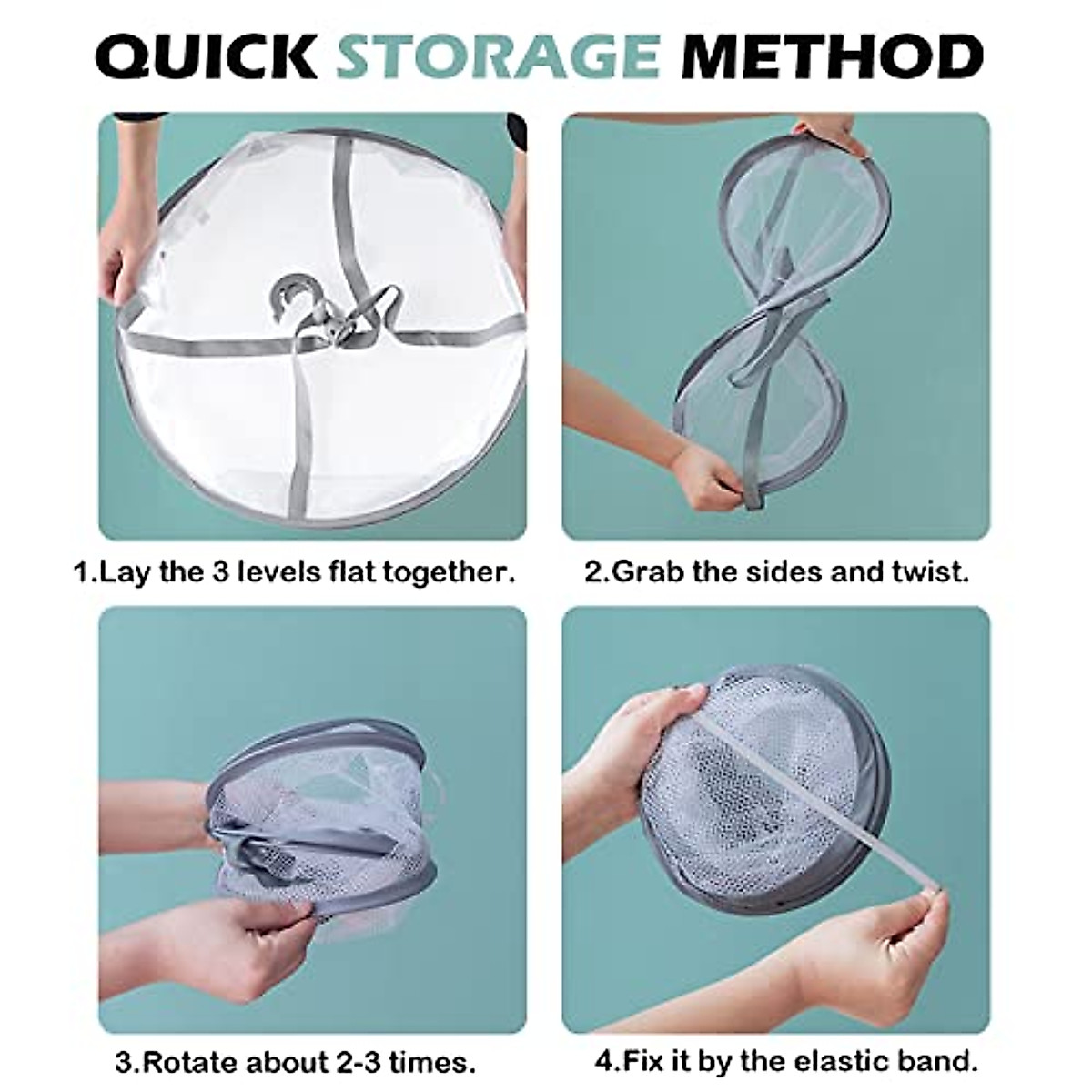 QUICK STORAGE METHOD

1.Lay the 3 levels flat together.

2.Grab the sides and twist.

3.Rotate about 2-3 times.

4.Fix it by the elastic band.