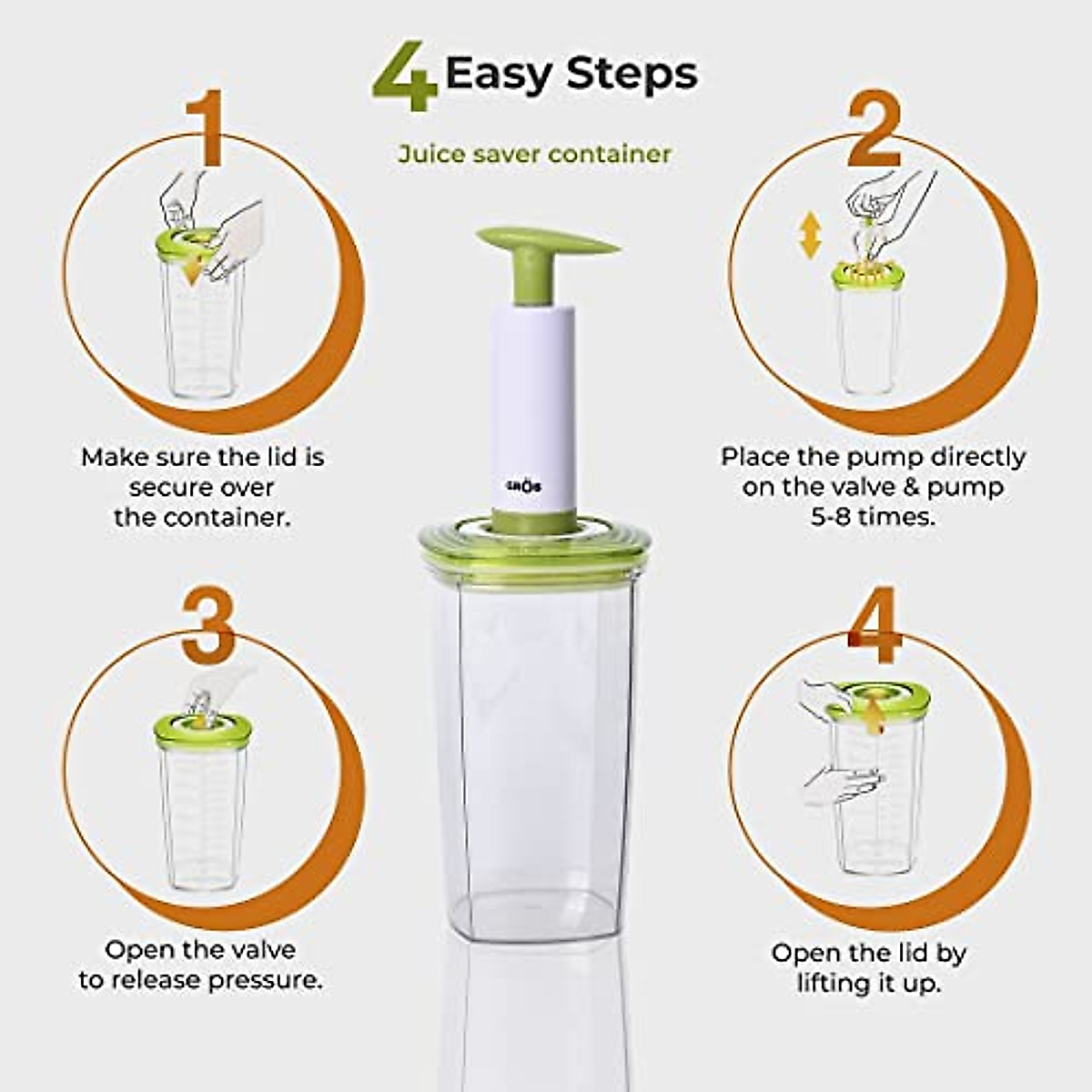 4 Easy Steps

Juice saver container

1

Make sure the lid is secure over the container.

2

Place the pump directly on the valve & pump 5-8 times.

GRÖS

3

Open the valve to release pressure.

4

Open the lid by lifting it up.