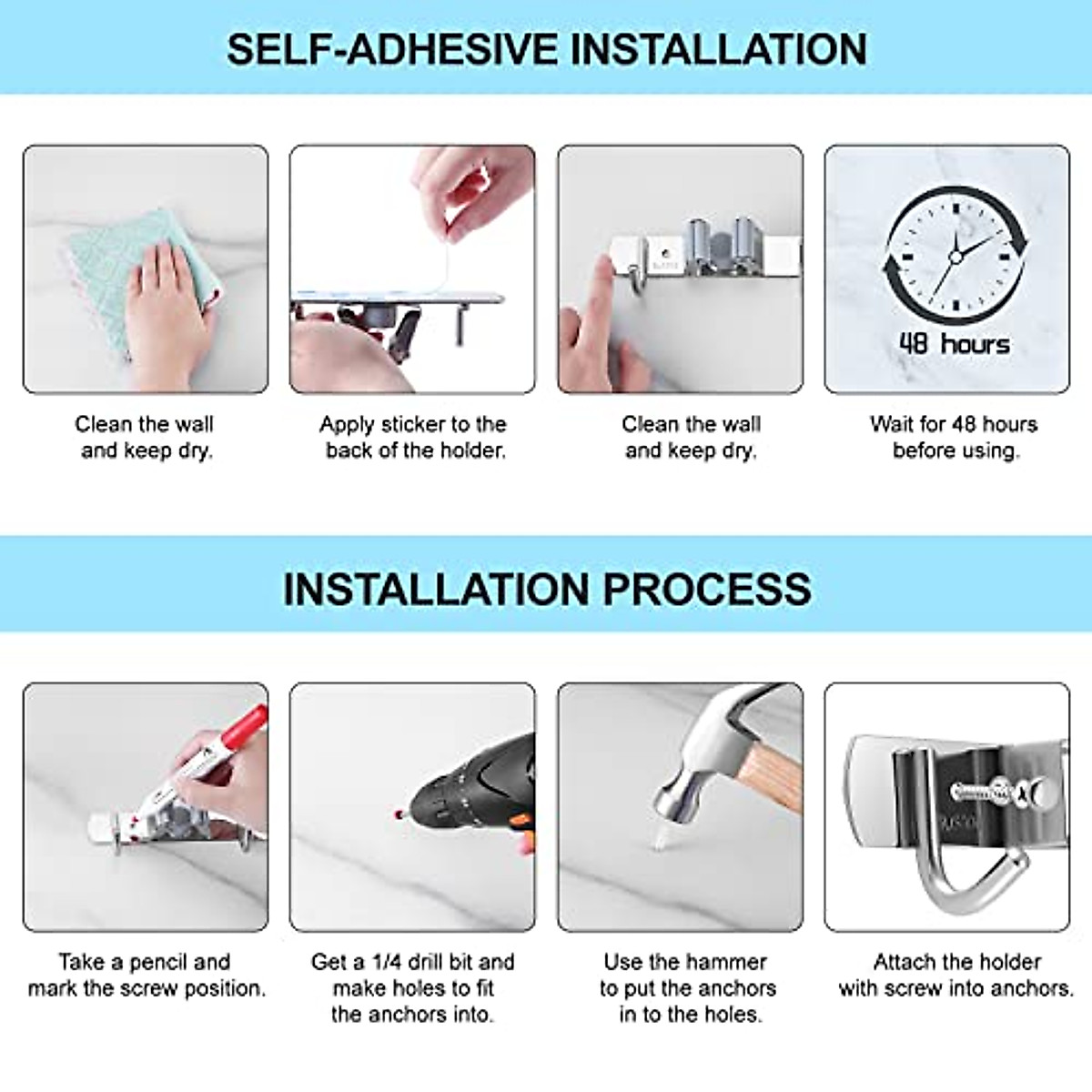 SELF-ADHESIVE INSTALLATION

48 hours

Clean the wall and keep dry.

Apply sticker to the back of the holder.

Clean the wall and keep dry.

Wait for 48 hours before using.

INSTALLATION PROCESS

Take a pencil and mark the screw position.

Get a 1/4 drill bit and make holes to fit the anchors into.

Use the hammer to put the anchors in to the holes.

Attach the holder with screw into anchors.