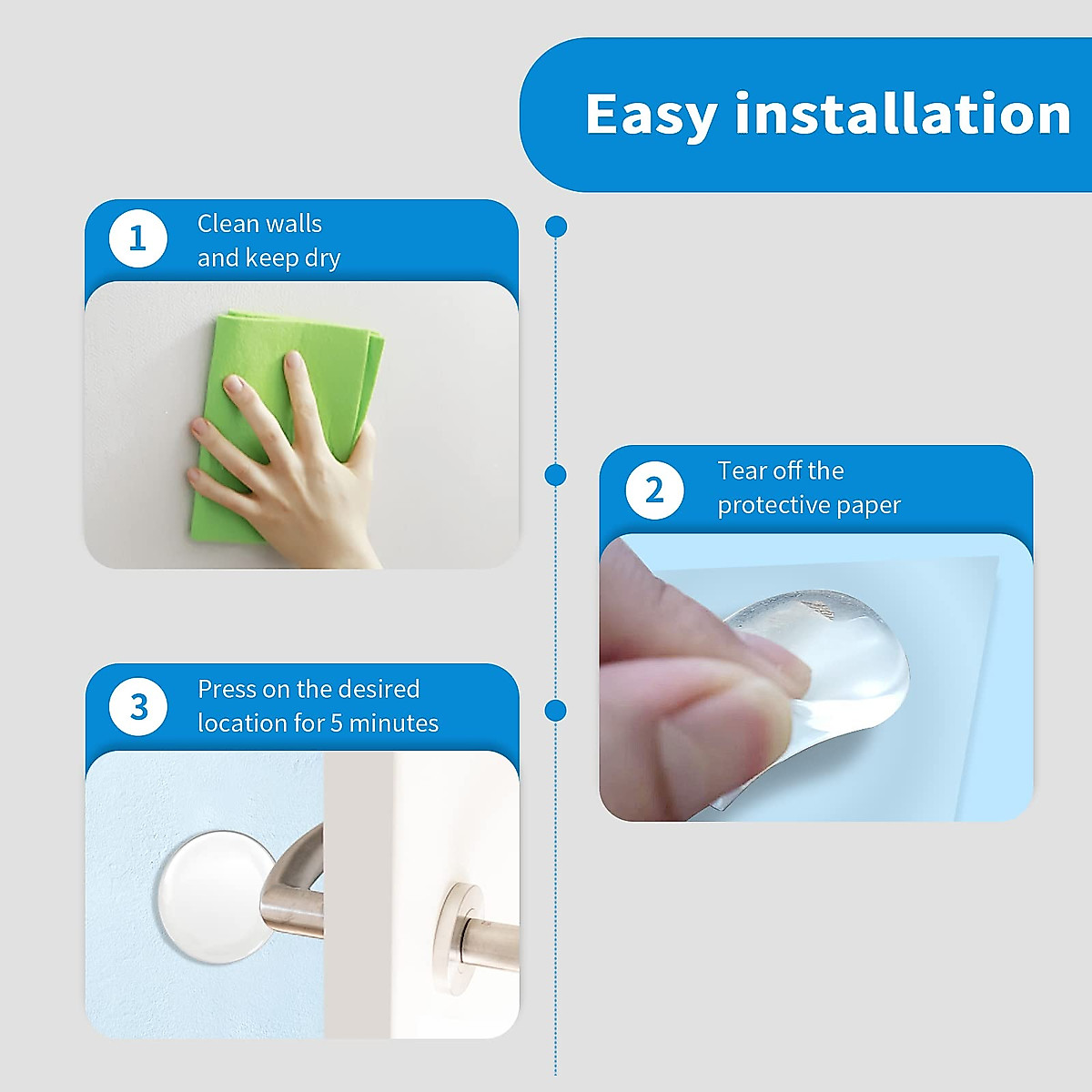 Easy installation

1 Clean walls and keep dry

2 Tear off the protective paper

3 Press on the desired location for 5 minutes