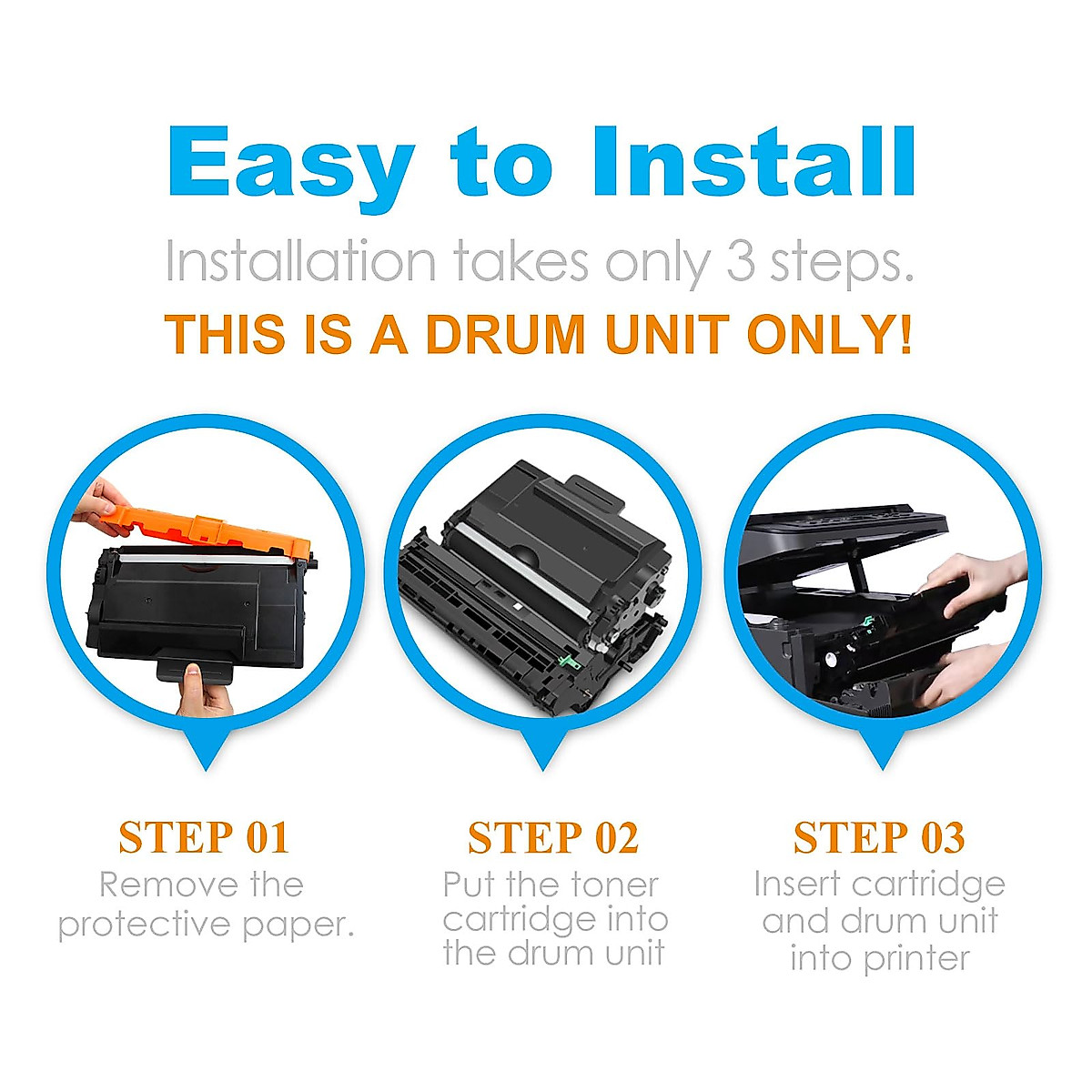 Easy to Install

Installation takes only 3 steps.

THIS IS A DRUM UNIT ONLY!

STEP 01
Remove the protective paper.

STEP 02
Put the toner cartridge into the drum unit

STEP 03
Insert cartridge and drum unit into printer