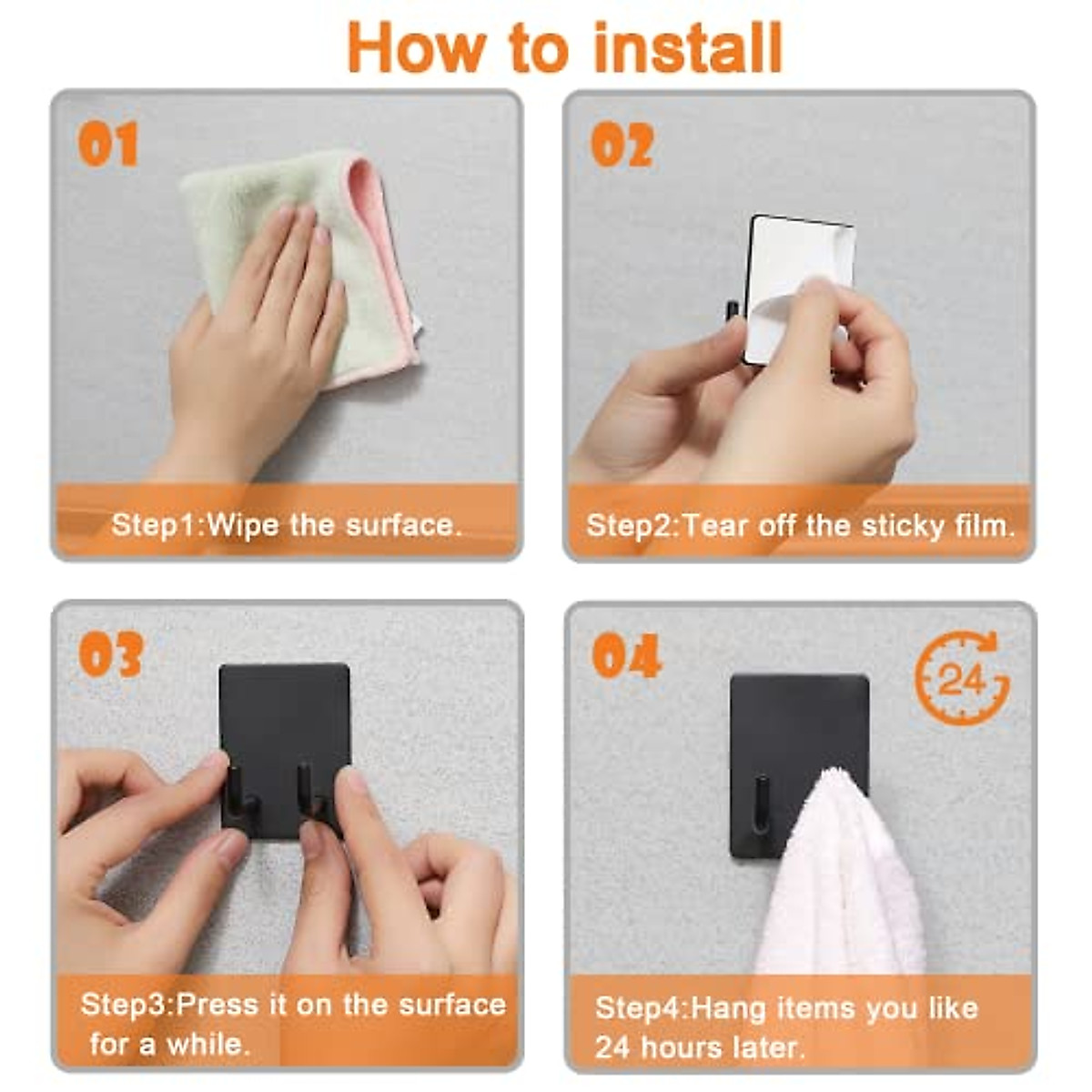 How to install

01

Step1:Wipe the surface.

02

Step2:Tear off the sticky film.

03

Step3:Press it on the surface for a while.

04

24

Step4:Hang items you like 24 hours later.