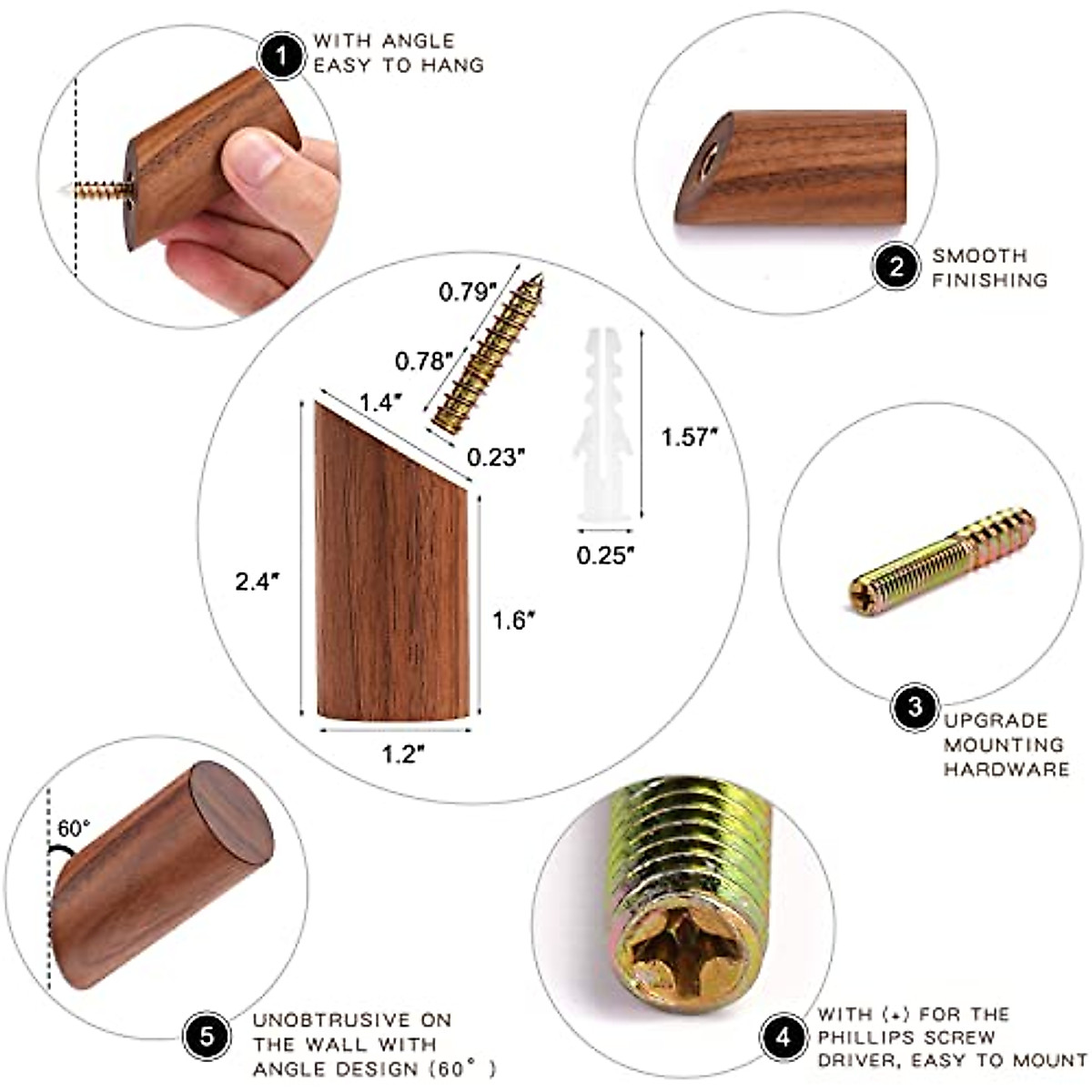 1 WITH ANGLE EASY TO HANG

2 SMOOTH FINISHING

0.79"

0.78"

1.4"

0.23"

1.57"

0.25"

2.4"

1.6"

1.2"

3 UPGRADE MOUNTING HARDWARE

60°

5 UNOBTRUSIVE ON THE WALL WITH ANGLE DESIGN (60° )

4 WITH (+) FOR THE PHILLIPS SCREW DRIVER, EASY TO MOUNT