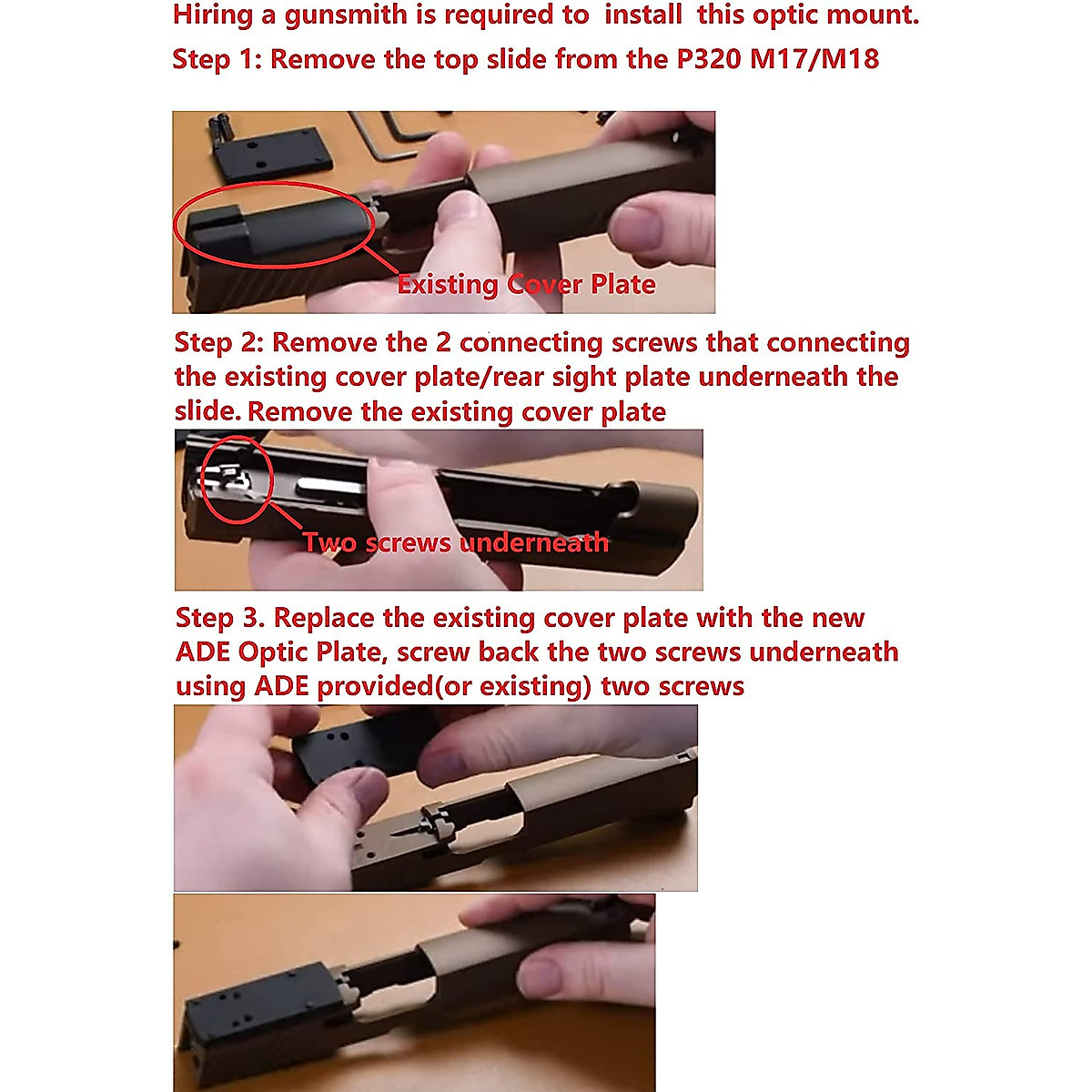 Hiring a gunsmith is required to install this optic mount.
Step 1: Remove the top slide from the P320 M17/M18

Existing Cover Plate

Step 2: Remove the 2 connecting screws that connecting the existing cover plate/rear sight plate underneath the slide. Remove the existing cover plate

Two screws underneath

Step 3. Replace the existing cover plate with the new ADE Optic Plate, screw back the two screws underneath using ADE provided(or existing) two screws